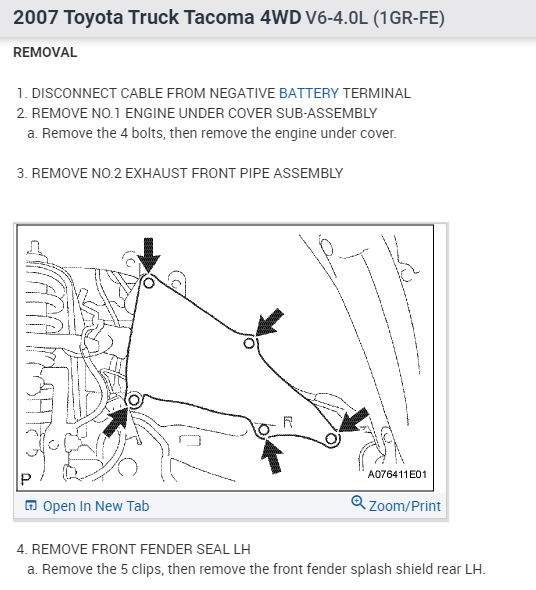 2007 Toyota Truck Tacoma 4WD V6-4.0L (1GR-FE)

REMOVAL

1. DISCONNECT CABLE FROM NEGATIVE BATTERY TERMINAL
2. REMOVE NO.1 ENGINE UNDER COVER SUB-ASSEMBLY
a. Remove the 4 bolts, then remove the engine under cover.

3. REMOVE NO.2 EXHAUST FRONT PIPE ASSEMBLY

R
P
A076411E01

Open In New Tab
Zoom/Print

4. REMOVE FRONT FENDER SEAL LH
a. Remove the 5 clips, then remove the front fender splash shield rear LH.