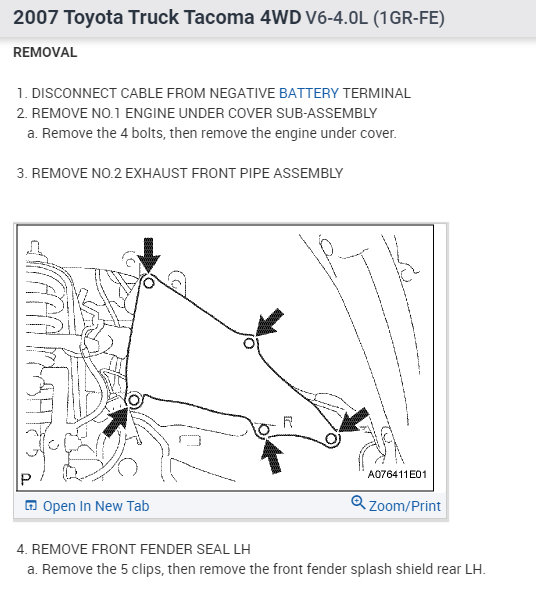 2007 Toyota Truck Tacoma 4WD V6-4.0L (1GR-FE)

REMOVAL

1. DISCONNECT CABLE FROM NEGATIVE BATTERY TERMINAL
2. REMOVE NO.1 ENGINE UNDER COVER SUB-ASSEMBLY
a. Remove the 4 bolts, then remove the engine under cover.

3. REMOVE NO.2 EXHAUST FRONT PIPE ASSEMBLY

R
P
A076411E01

Open In New Tab
Zoom/Print

4. REMOVE FRONT FENDER SEAL LH
a. Remove the 5 clips, then remove the front fender splash shield rear LH.