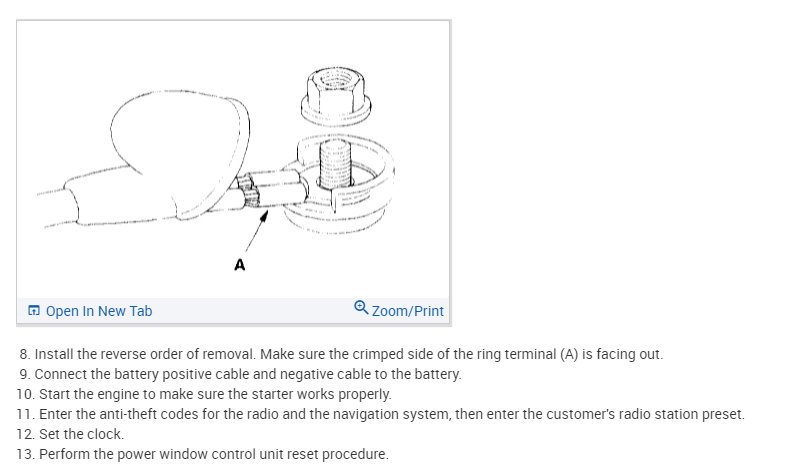 A

Open In New Tab

Zoom/Print

8. Install the reverse order of removal. Make sure the crimped side of the ring terminal (A) is facing out.
9. Connect the battery positive cable and negative cable to the battery.
10. Start the engine to make sure the starter works properly.
11. Enter the anti-theft codes for the radio and the navigation system, then enter the customer's radio station preset.
12. Set the clock.
13. Perform the power window control unit reset procedure.