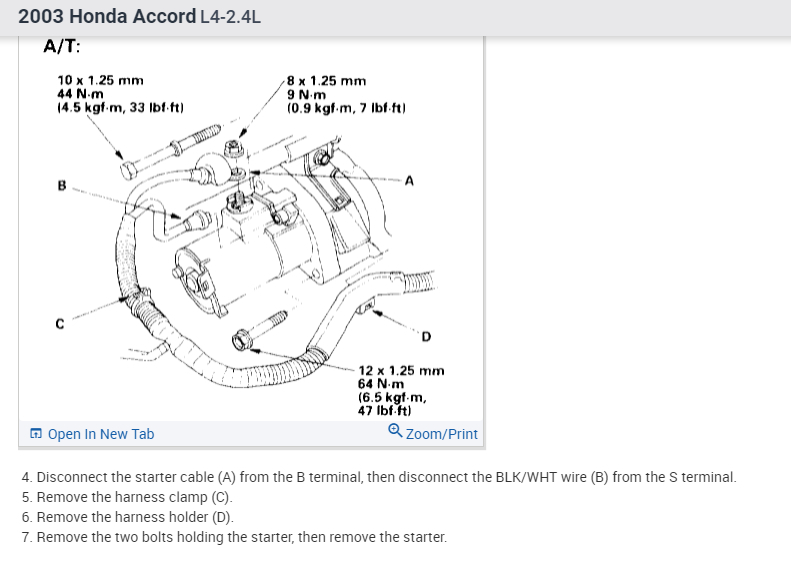 2003 Honda Accord L4-2.4L

A/T:

10 x 1.25 mm
44 N·m
(4.5 kgf·m, 33 lbf·ft)

8 x 1.25 mm
9 N·m
(0.9 kgf·m, 7 lbf·ft)

B

A

C

D

12 x 1.25 mm
64 N·m
(6.5 kgf·m,
47 lbf·ft)

Open In New Tab

Zoom/Print

4. Disconnect the starter cable (A) from the B terminal, then disconnect the BLK/WHT wire (B) from the S terminal.
5. Remove the harness clamp (C).
6. Remove the harness holder (D).
7. Remove the two bolts holding the starter, then remove the starter.