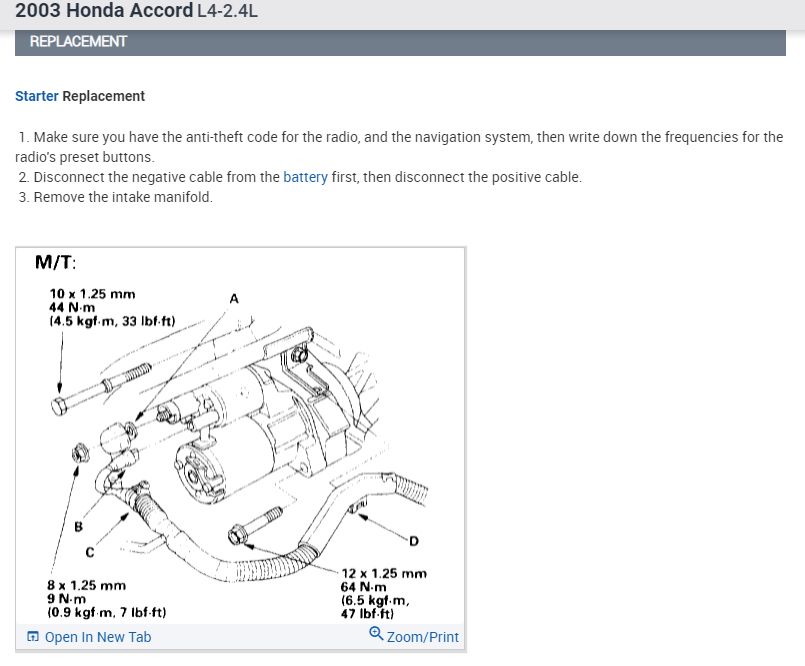 2003 Honda Accord L4-2.4L

REPLACEMENT

Starter Replacement

1. Make sure you have the anti-theft code for the radio, and the navigation system, then write down the frequencies for the radio's preset buttons.
2. Disconnect the negative cable from the battery first, then disconnect the positive cable.
3. Remove the intake manifold.

M/T:

10 x 1.25 mm
44 N·m
(4.5 kgf·m, 33 lbf·ft)

A

B

C

D

8 x 1.25 mm
9 N·m
(0.9 kgf·m, 7 lbf·ft)

12 x 1.25 mm
64 N·m
(6.5 kgf·m,
47 lbf·ft)

Open In New Tab

Zoom/Print