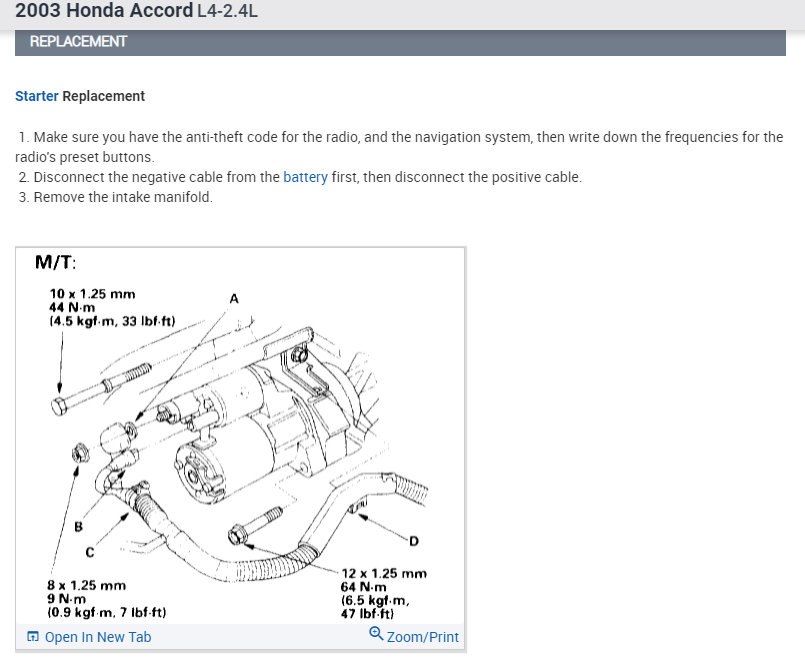 2003 Honda Accord L4-2.4L

REPLACEMENT

Starter Replacement

1. Make sure you have the anti-theft code for the radio, and the navigation system, then write down the frequencies for the radio's preset buttons.
2. Disconnect the negative cable from the battery first, then disconnect the positive cable.
3. Remove the intake manifold.

M/T:

10 x 1.25 mm
44 N·m
(4.5 kgf·m, 33 lbf·ft)

A

B

C

D

8 x 1.25 mm
9 N·m
(0.9 kgf·m, 7 lbf·ft)

12 x 1.25 mm
64 N·m
(6.5 kgf·m,
47 lbf·ft)

Open In New Tab

Zoom/Print