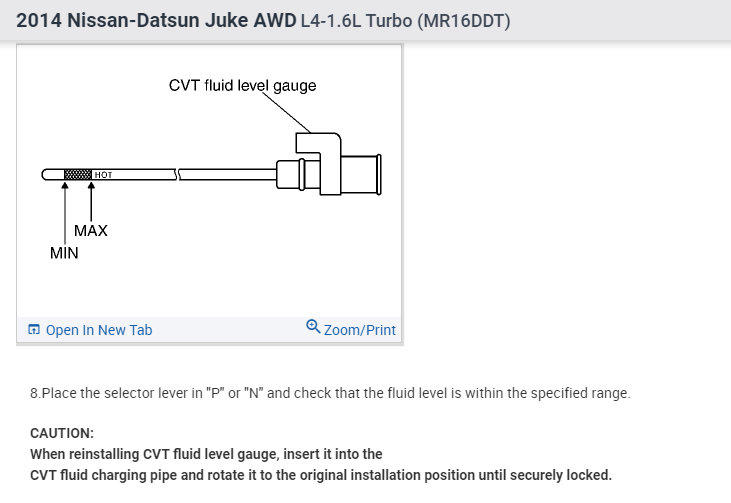 2014 Nissan-Datsun Juke AWD L4-1.6L Turbo (MR16DDT)

CVT fluid level gauge

HOT

MAX

MIN

Open In New Tab

Zoom/Print

8.Place the selector lever in "P" or "N" and check that the fluid level is within the specified range.

CAUTION:
When reinstalling CVT fluid level gauge, insert it into the CVT fluid charging pipe and rotate it to the original installation position until securely locked.