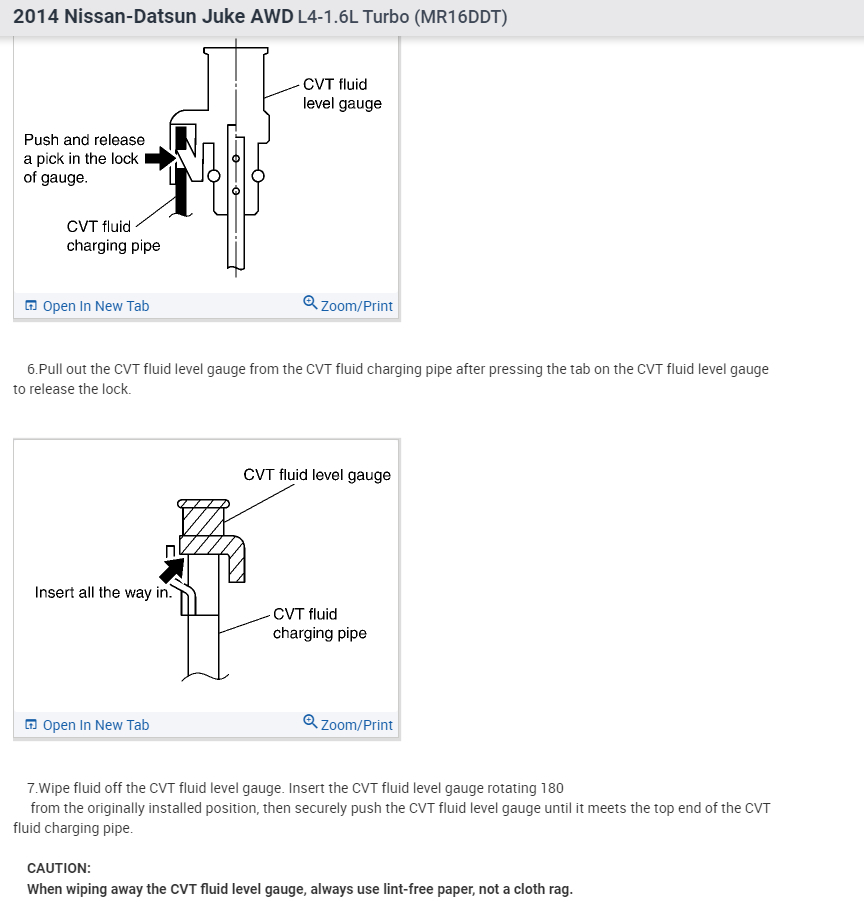 2014 Nissan-Datsun Juke AWD L4-1.6L Turbo (MR16DDT)

CVT fluid level gauge

Push and release a pick in the lock of gauge.

CVT fluid charging pipe

Open In New Tab

Zoom/Print

6.Pull out the CVT fluid level gauge from the CVT fluid charging pipe after pressing the tab on the CVT fluid level gauge to release the lock.

CVT fluid level gauge

Insert all the way in.

CVT fluid charging pipe

Open In New Tab

Zoom/Print

7.Wipe fluid off the CVT fluid level gauge. Insert the CVT fluid level gauge rotating 180 from the originally installed position, then securely push the CVT fluid level gauge until it meets the top end of the CVT fluid charging pipe.

CAUTION:
When wiping away the CVT fluid level gauge, always use lint-free paper, not a cloth rag.