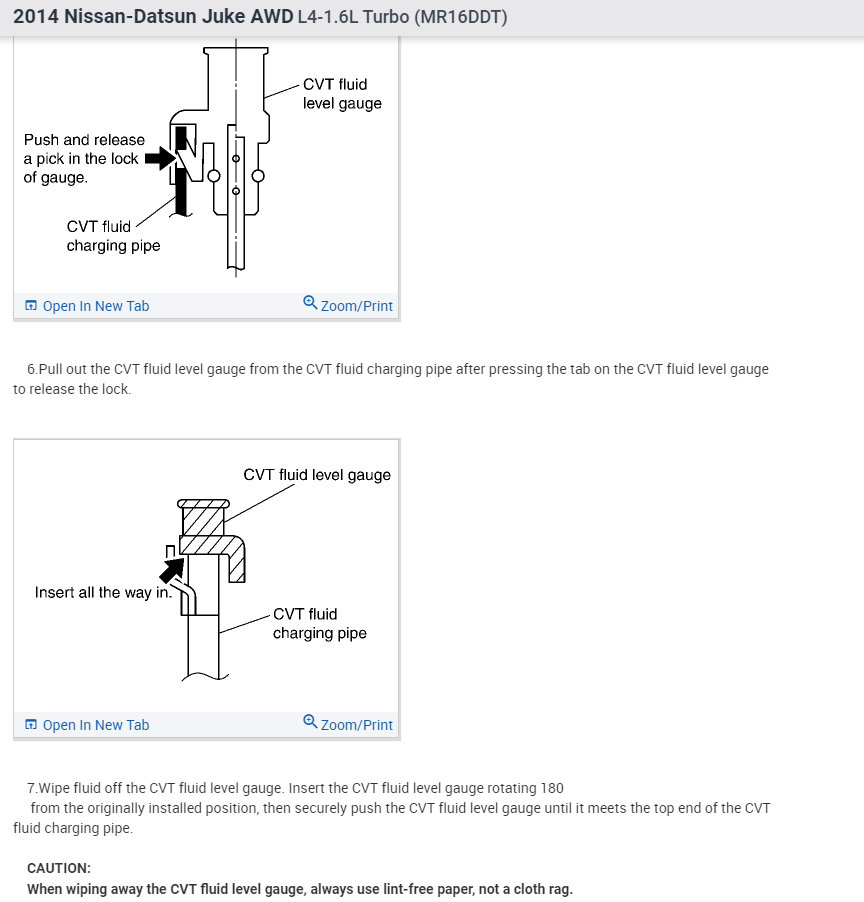 2014 Nissan-Datsun Juke AWD L4-1.6L Turbo (MR16DDT)

CVT fluid level gauge

Push and release a pick in the lock of gauge.

CVT fluid charging pipe

Open In New Tab

Zoom/Print

6.Pull out the CVT fluid level gauge from the CVT fluid charging pipe after pressing the tab on the CVT fluid level gauge to release the lock.

CVT fluid level gauge

Insert all the way in.

CVT fluid charging pipe

Open In New Tab

Zoom/Print

7.Wipe fluid off the CVT fluid level gauge. Insert the CVT fluid level gauge rotating 180
from the originally installed position, then securely push the CVT fluid level gauge until it meets the top end of the CVT fluid charging pipe.

CAUTION:
When wiping away the CVT fluid level gauge, always use lint-free paper, not a cloth rag.