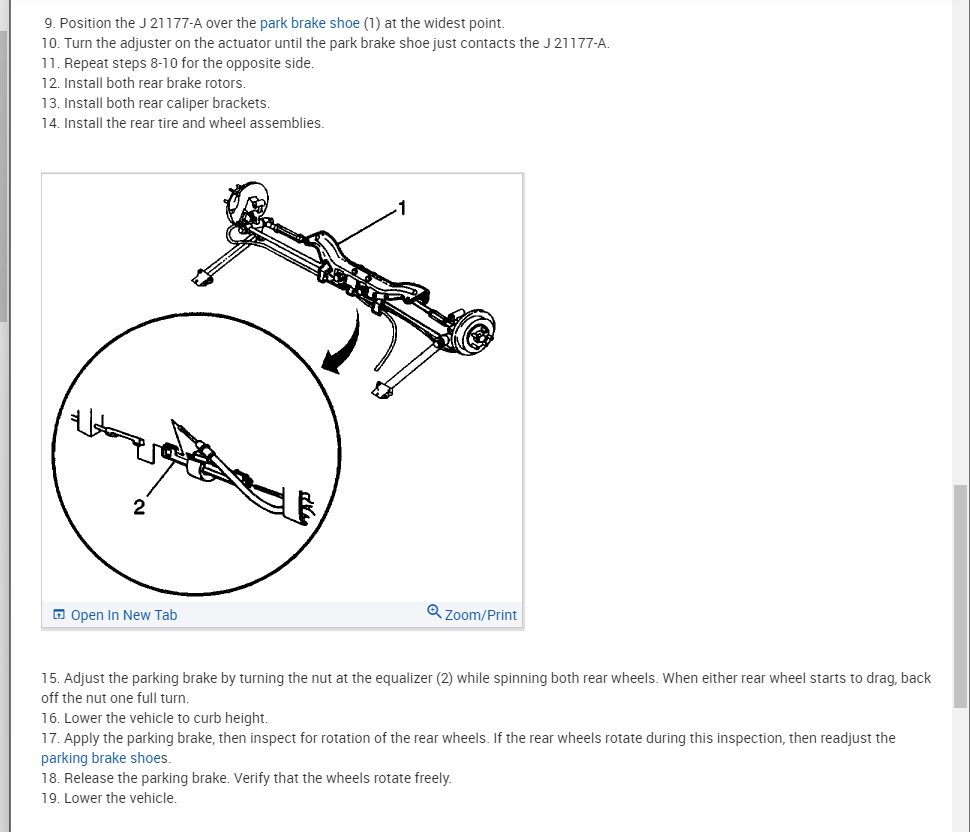 9. Position the J 21177-A over the park brake shoe (1) at the widest point.
10. Turn the adjuster on the actuator until the park brake shoe just contacts the J 21177-A.
11. Repeat steps 8-10 for the opposite side.
12. Install both rear brake rotors.
13. Install both rear caliper brackets.
14. Install the rear tire and wheel assemblies.

1

2

Open In New Tab

Zoom/Print

15. Adjust the parking brake by turning the nut at the equalizer (2) while spinning both rear wheels. When either rear wheel starts to drag, back off the nut one full turn.
16. Lower the vehicle to curb height.
17. Apply the parking brake, then inspect for rotation of the rear wheels. If the rear wheels rotate during this inspection, then readjust the parking brake shoes.
18. Release the parking brake. Verify that the wheels rotate freely.
19. Lower the vehicle.