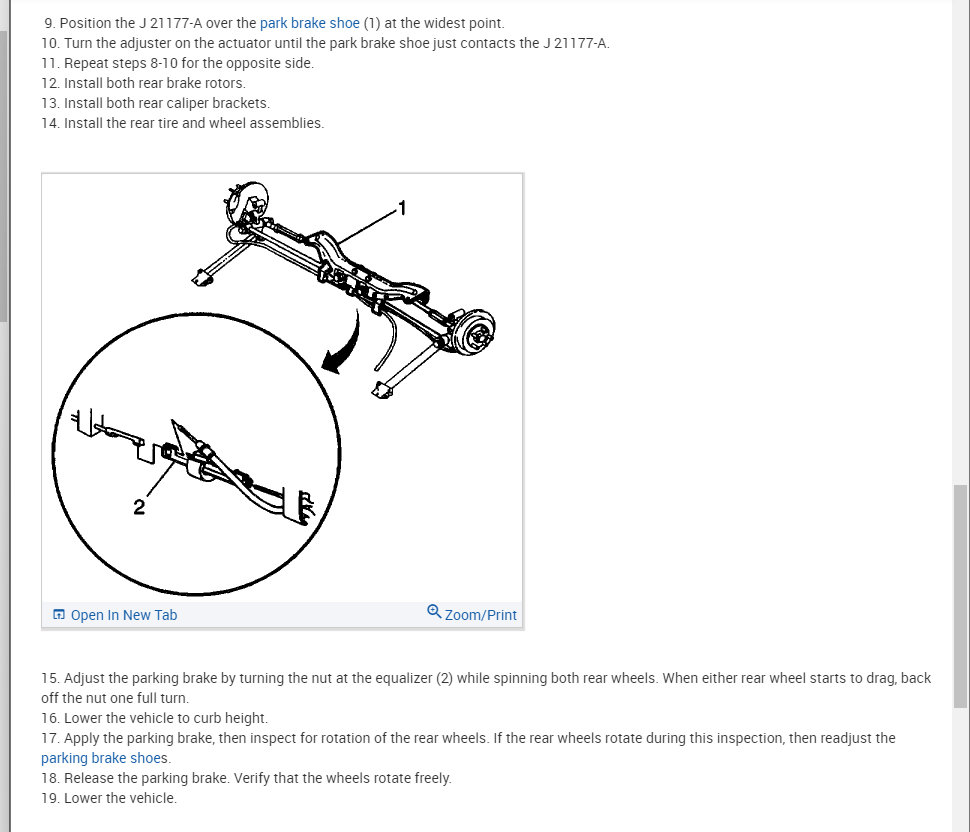 9. Position the J 21177-A over the park brake shoe (1) at the widest point.
10. Turn the adjuster on the actuator until the park brake shoe just contacts the J 21177-A.
11. Repeat steps 8-10 for the opposite side.
12. Install both rear brake rotors.
13. Install both rear caliper brackets.
14. Install the rear tire and wheel assemblies.

1

2

Open In New Tab

Zoom/Print

15. Adjust the parking brake by turning the nut at the equalizer (2) while spinning both rear wheels. When either rear wheel starts to drag, back off the nut one full turn.
16. Lower the vehicle to curb height.
17. Apply the parking brake, then inspect for rotation of the rear wheels. If the rear wheels rotate during this inspection, then readjust the parking brake shoes.
18. Release the parking brake. Verify that the wheels rotate freely.
19. Lower the vehicle.