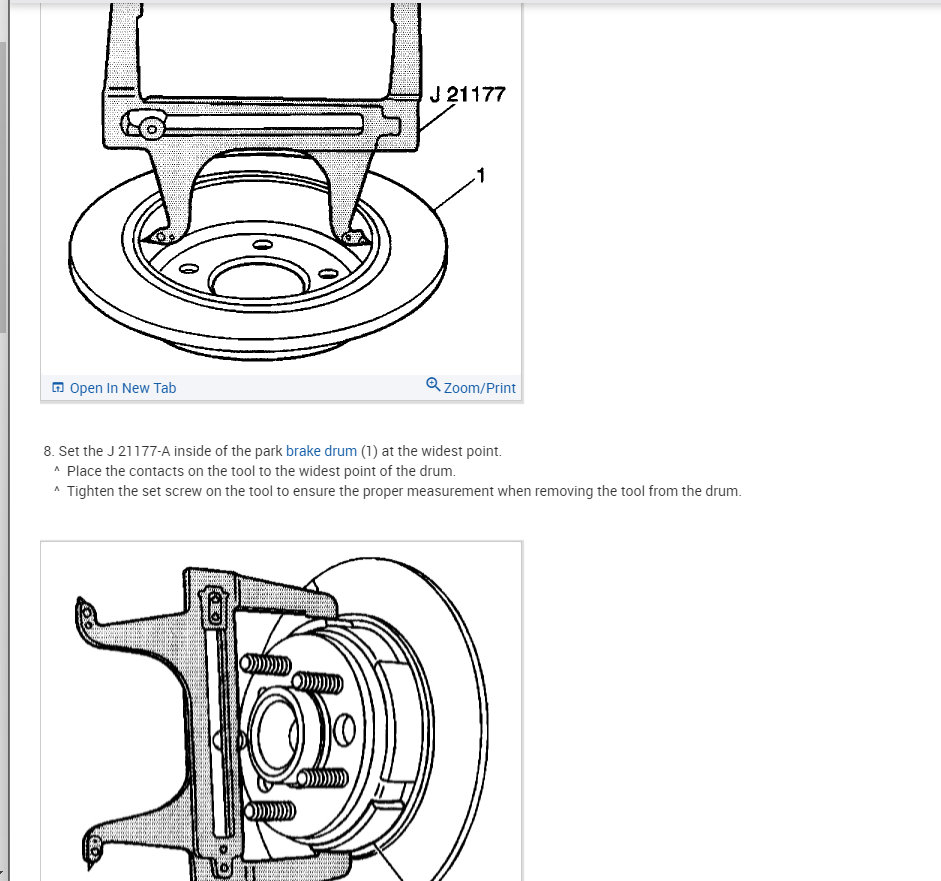 J 21177

1

Open In New Tab

Zoom/Print

8. Set the J 21177-A inside of the park brake drum (1) at the widest point.
^ Place the contacts on the tool to the widest point of the drum.
^ Tighten the set screw on the tool to ensure the proper measurement when removing the tool from the drum.