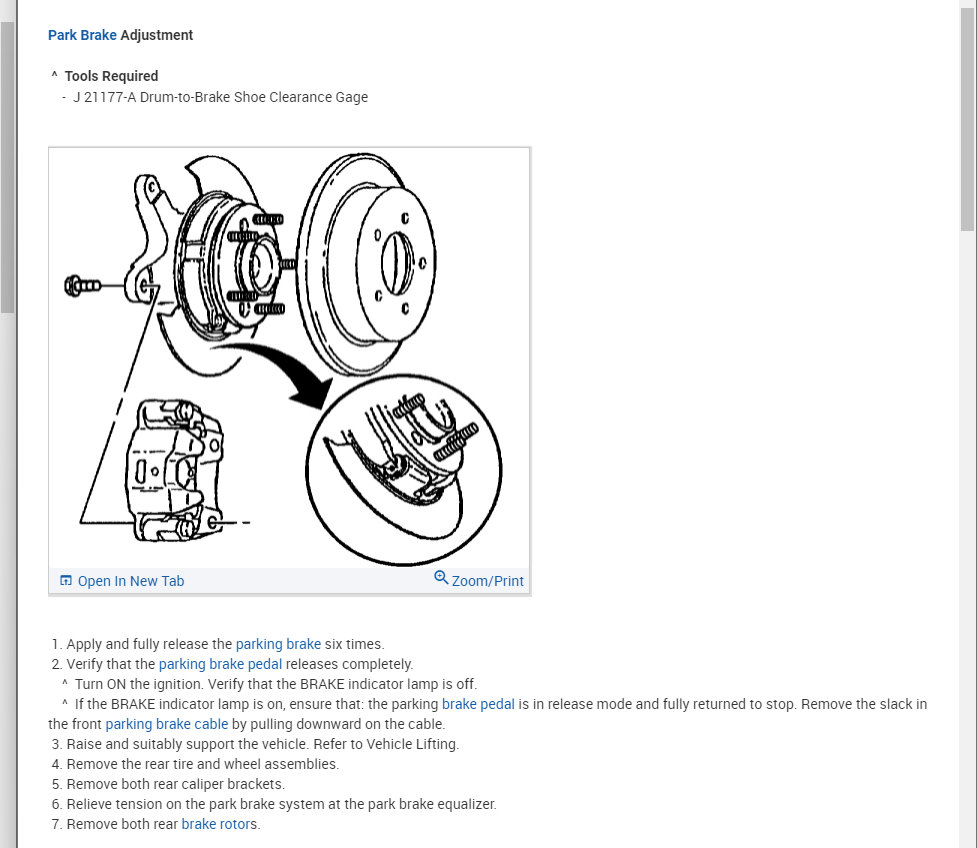 Park Brake Adjustment

^ Tools Required
- J 21177-A Drum-to-Brake Shoe Clearance Gage

Open In New Tab
Zoom/Print

1. Apply and fully release the parking brake six times.
2. Verify that the parking brake pedal releases completely.
^ Turn ON the ignition. Verify that the BRAKE indicator lamp is off.
^ If the BRAKE indicator lamp is on, ensure that: the parking brake pedal is in release mode and fully returned to stop. Remove the slack in the front parking brake cable by pulling downward on the cable.
3. Raise and suitably support the vehicle. Refer to Vehicle Lifting.
4. Remove the rear tire and wheel assemblies.
5. Remove both rear caliper brackets.
6. Relieve tension on the park brake system at the park brake equalizer.
7. Remove both rear brake rotors.