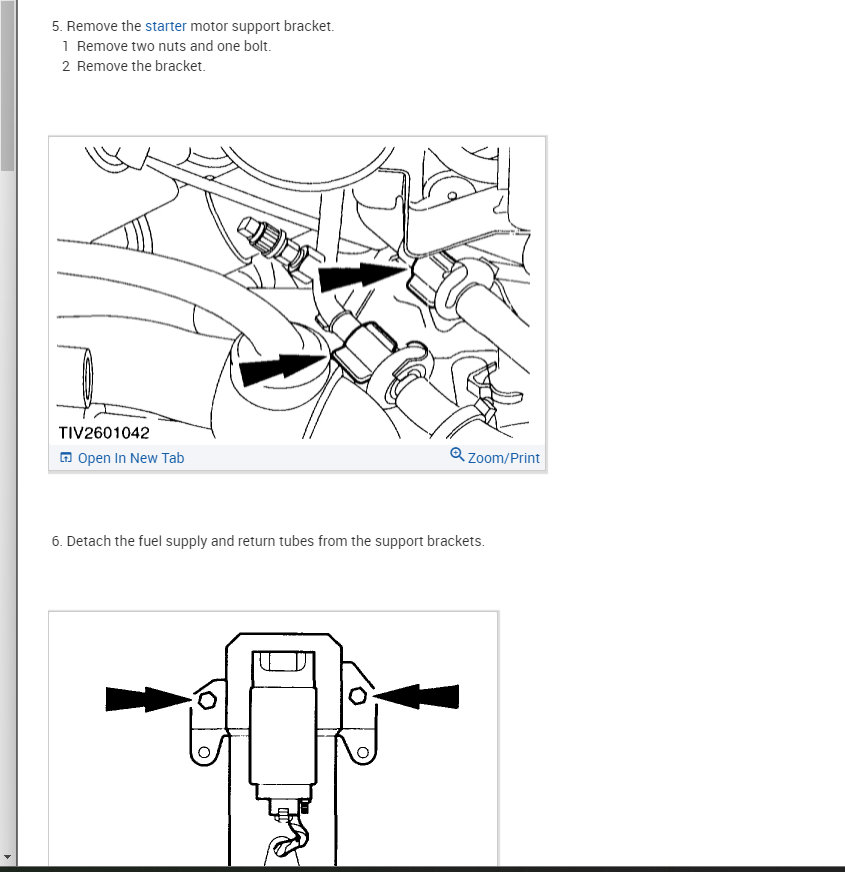 5. Remove the starter motor support bracket.
1 Remove two nuts and one bolt.
2 Remove the bracket.

TIV2601042

Open In New Tab

Zoom/Print

6. Detach the fuel supply and return tubes from the support brackets.