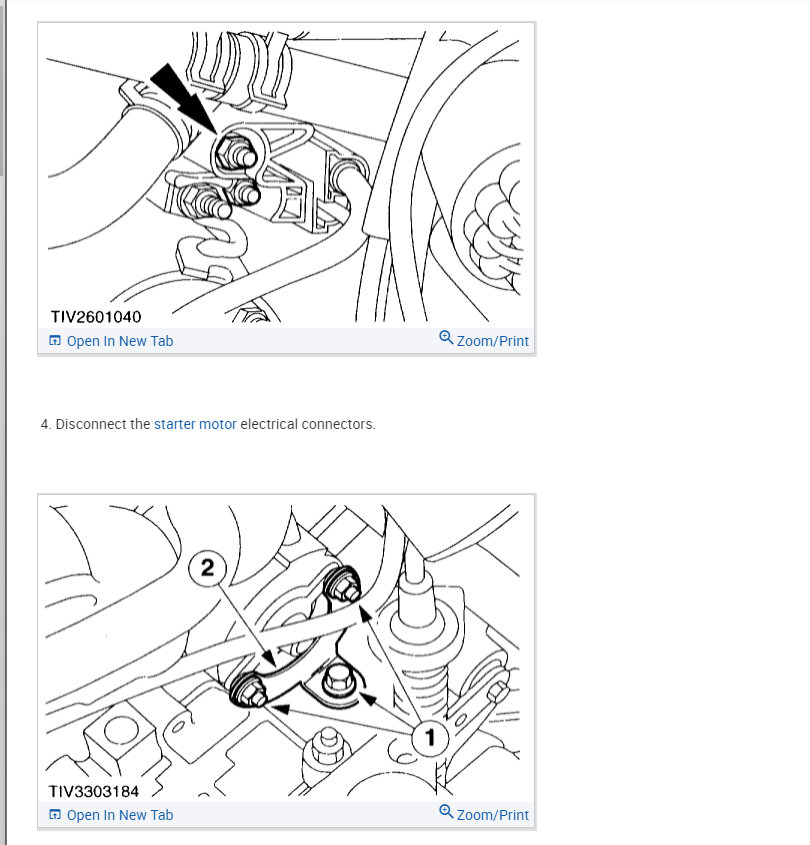 TIV2601040

Open In New Tab

Zoom/Print

4. Disconnect the starter motor electrical connectors.

2

1

TIV3303184

Open In New Tab

Zoom/Print