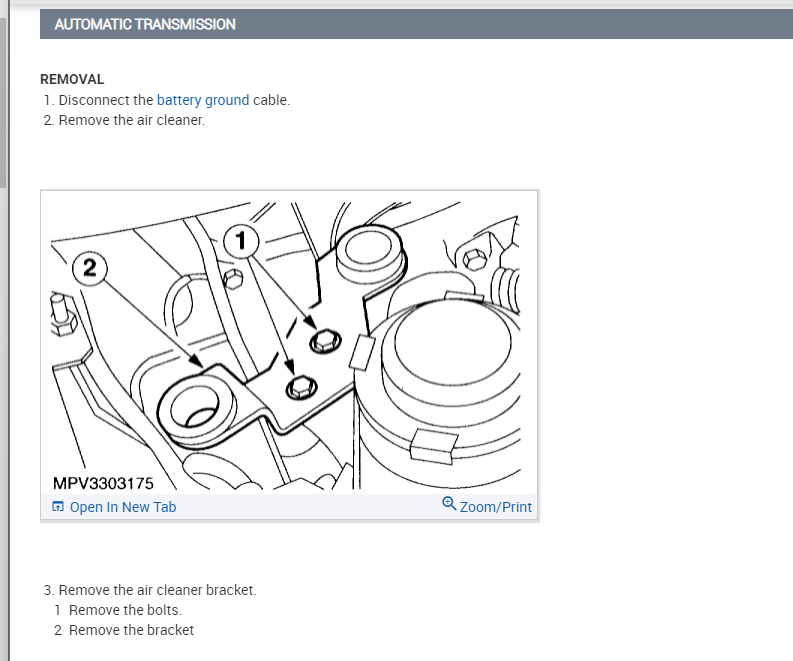 AUTOMATIC TRANSMISSION

REMOVAL

1. Disconnect the battery ground cable.
2. Remove the air cleaner.

1

2

MPV3303175

Open In New Tab

Zoom/Print

3. Remove the air cleaner bracket.
1 Remove the bolts.
2 Remove the bracket