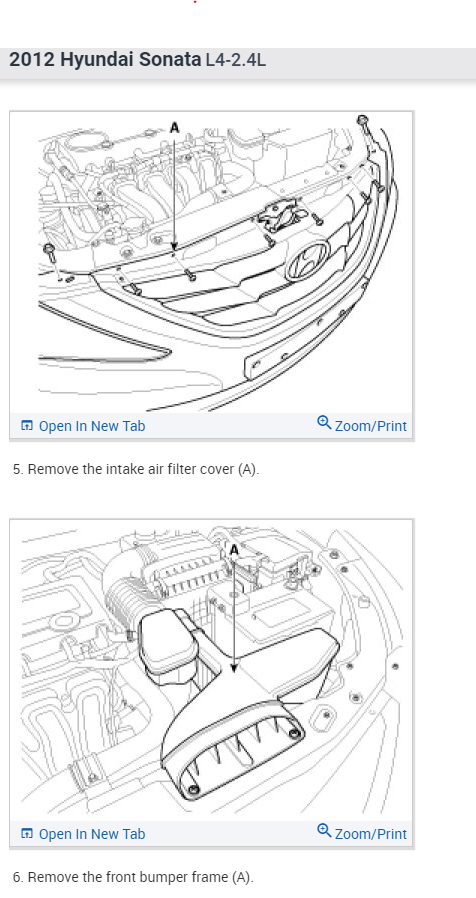 2012 Hyundai Sonata L4-2.4L

A

Open In New Tab

Zoom/Print

5. Remove the intake air filter cover (A).

A

Open In New Tab

Zoom/Print

6. Remove the front bumper frame (A).