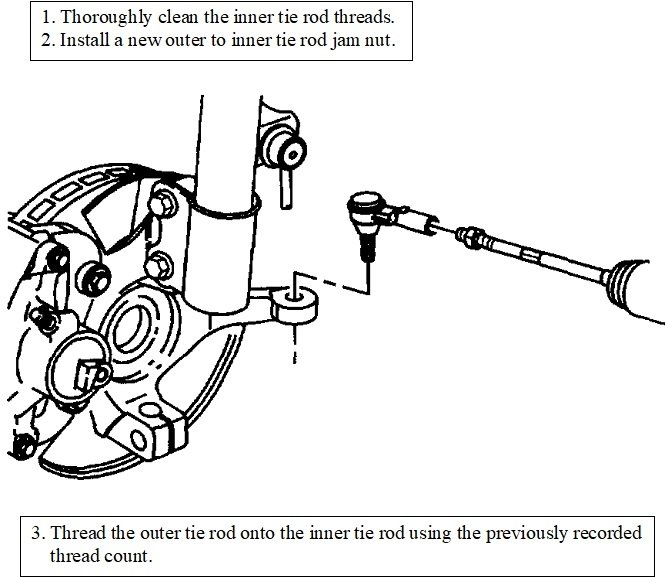 1. Thoroughly clean the inner tie rod threads.
2. Install a new outer to inner tie rod jam nut.

3. Thread the outer tie rod onto the inner tie rod using the previously recorded thread count.