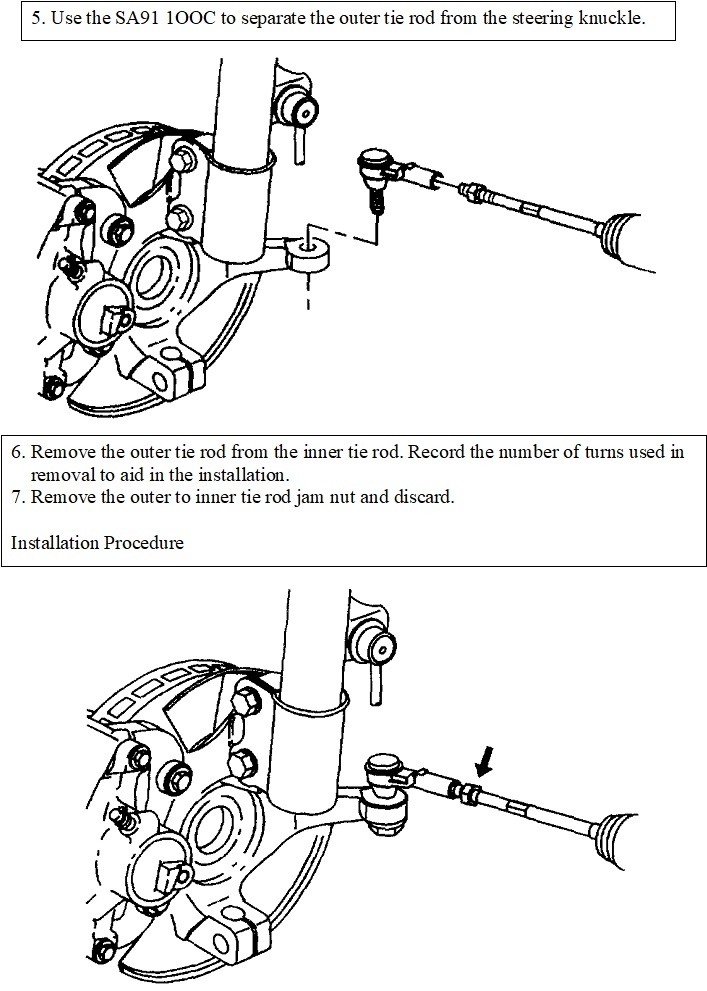 5. Use the SA91 1OOC to separate the outer tie rod from the steering knuckle.

6. Remove the outer tie rod from the inner tie rod. Record the number of turns used in removal to aid in the installation.
7. Remove the outer to inner tie rod jam nut and discard.

Installation Procedure