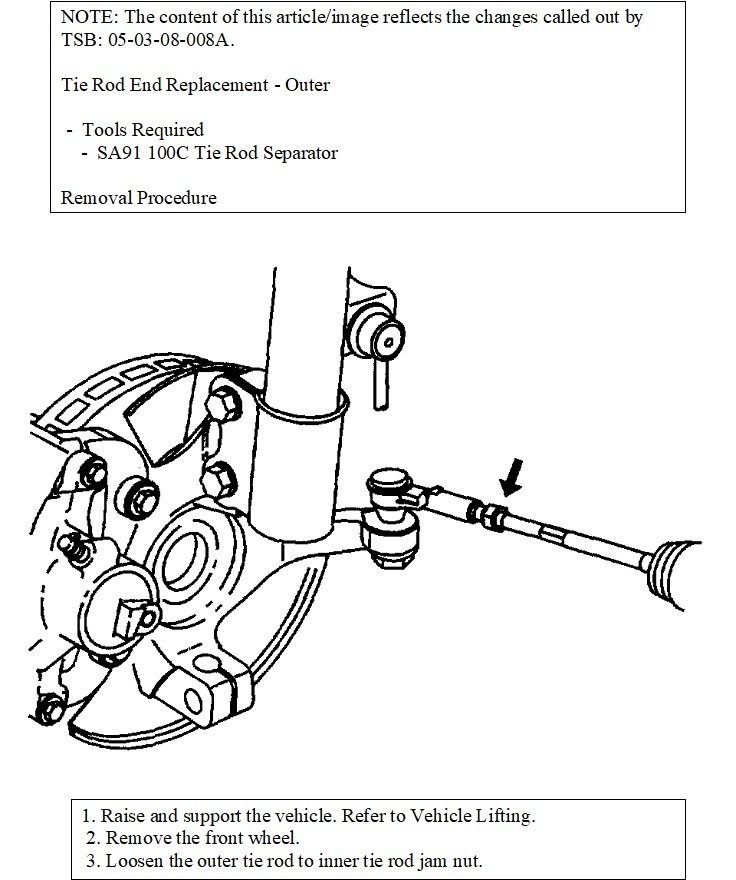 NOTE: The content of this article/image reflects the changes called out by TSB: 05-03-08-008A.

Tie Rod End Replacement - Outer

- Tools Required
  - SA91 100C Tie Rod Separator

Removal Procedure

1. Raise and support the vehicle. Refer to Vehicle Lifting.
2. Remove the front wheel.
3. Loosen the outer tie rod to inner tie rod jam nut.