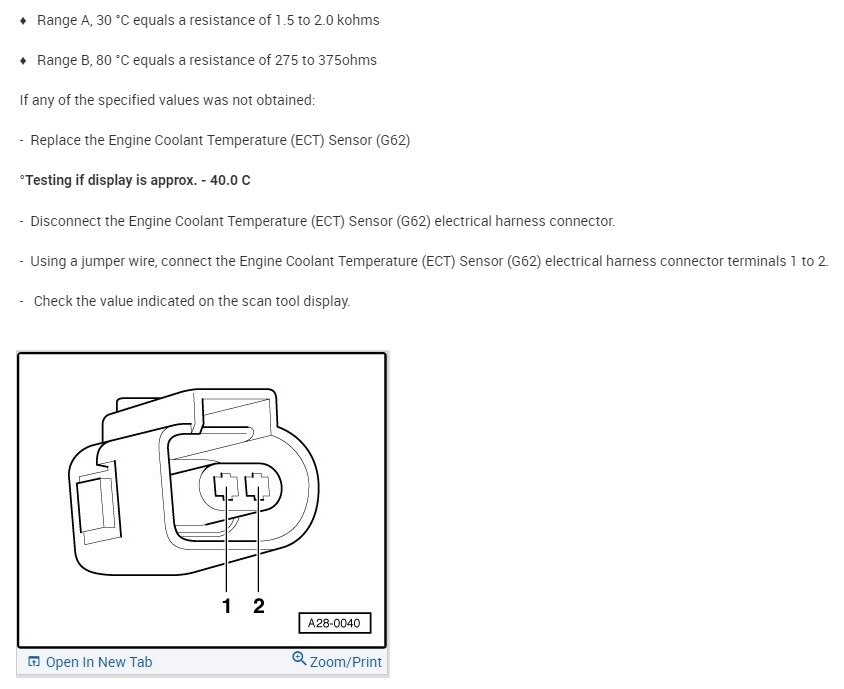 ♦ Range A, 30 °C equals a resistance of 1.5 to 2.0 kohms

♦ Range B, 80 °C equals a resistance of 275 to 375ohms

If any of the specified values was not obtained:

- Replace the Engine Coolant Temperature (ECT) Sensor (G62)

°Testing if display is approx. - 40.0 C

- Disconnect the Engine Coolant Temperature (ECT) Sensor (G62) electrical harness connector.

- Using a jumper wire, connect the Engine Coolant Temperature (ECT) Sensor (G62) electrical harness connector terminals 1 to 2.

- Check the value indicated on the scan tool display.

1 2

A28-0040

Open In New Tab

Zoom/Print