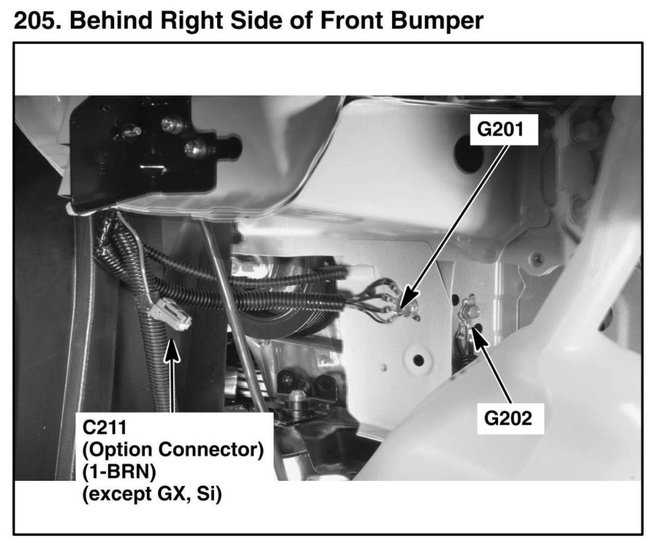 205. Behind Right Side of Front Bumper

G201

G202

C211
(Option Connector)
(1-BRN)
(except GX, Si)