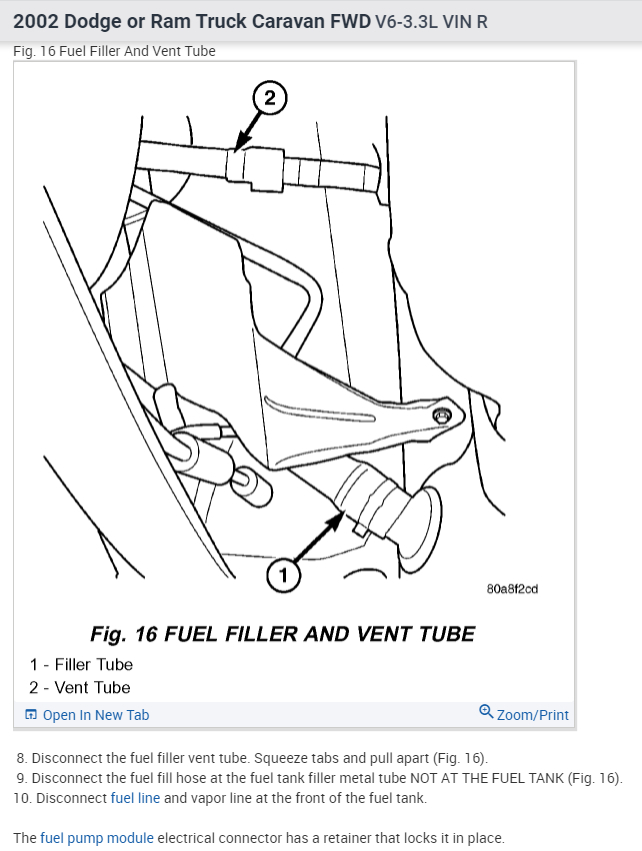 2002 Dodge or Ram Truck Caravan FWD V6-3.3L VIN R

Fig. 16 Fuel Filler And Vent Tube

2

1

80a8f2cd

Fig. 16 FUEL FILLER AND VENT TUBE

1 - Filler Tube
2 - Vent Tube

Open In New Tab

Zoom/Print

8. Disconnect the fuel filler vent tube. Squeeze tabs and pull apart (Fig. 16).
9. Disconnect the fuel fill hose at the fuel tank filler metal tube NOT AT THE FUEL TANK (Fig. 16).
10. Disconnect fuel line and vapor line at the front of the fuel tank.

The fuel pump module electrical connector has a retainer that locks it in place.