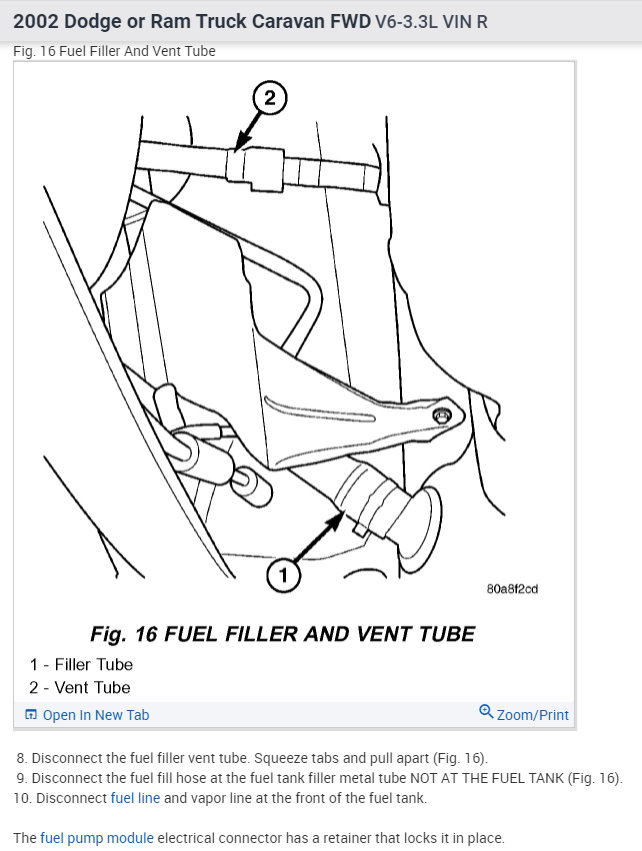 2002 Dodge or Ram Truck Caravan FWD V6-3.3L VIN R

Fig. 16 Fuel Filler And Vent Tube

2

1

80a8f2cd

Fig. 16 FUEL FILLER AND VENT TUBE

1 - Filler Tube
2 - Vent Tube

Open In New Tab

Zoom/Print

8. Disconnect the fuel filler vent tube. Squeeze tabs and pull apart (Fig. 16).
9. Disconnect the fuel fill hose at the fuel tank filler metal tube NOT AT THE FUEL TANK (Fig. 16).
10. Disconnect fuel line and vapor line at the front of the fuel tank.

The fuel pump module electrical connector has a retainer that locks it in place.