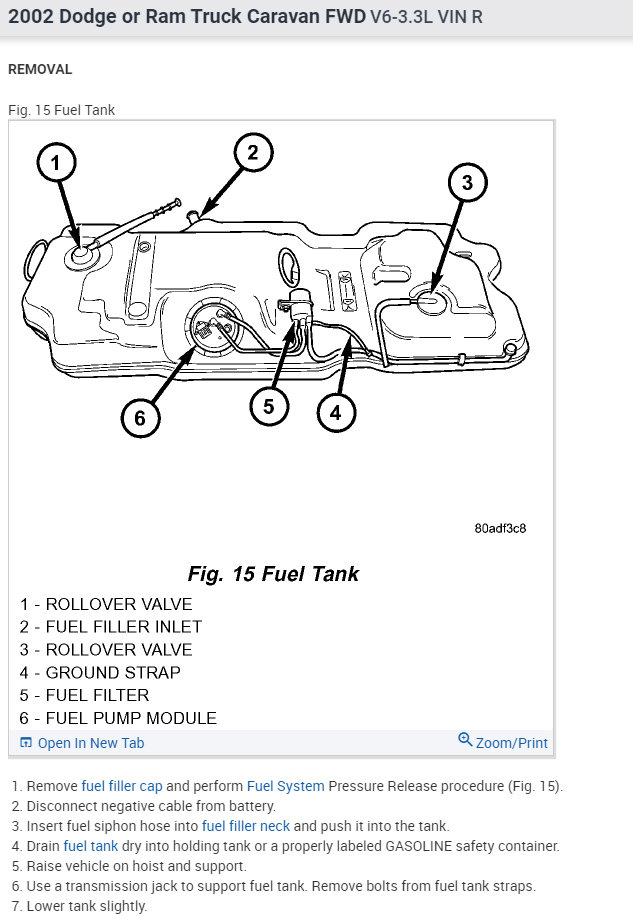 2002 Dodge or Ram Truck Caravan FWD V6-3.3L VIN R

REMOVAL

Fig. 15 Fuel Tank

1

2

3

6

5

4

80adf3c8

Fig. 15 Fuel Tank

1 - ROLLOVER VALVE
2 - FUEL FILLER INLET
3 - ROLLOVER VALVE
4 - GROUND STRAP
5 - FUEL FILTER
6 - FUEL PUMP MODULE

Open In New Tab

Zoom/Print

1. Remove fuel filler cap and perform Fuel System Pressure Release procedure (Fig. 15).
2. Disconnect negative cable from battery.
3. Insert fuel siphon hose into fuel filler neck and push it into the tank.
4. Drain fuel tank dry into holding tank or a properly labeled GASOLINE safety container.
5. Raise vehicle on hoist and support.
6. Use a transmission jack to support fuel tank. Remove bolts from fuel tank straps.
7. Lower tank slightly.