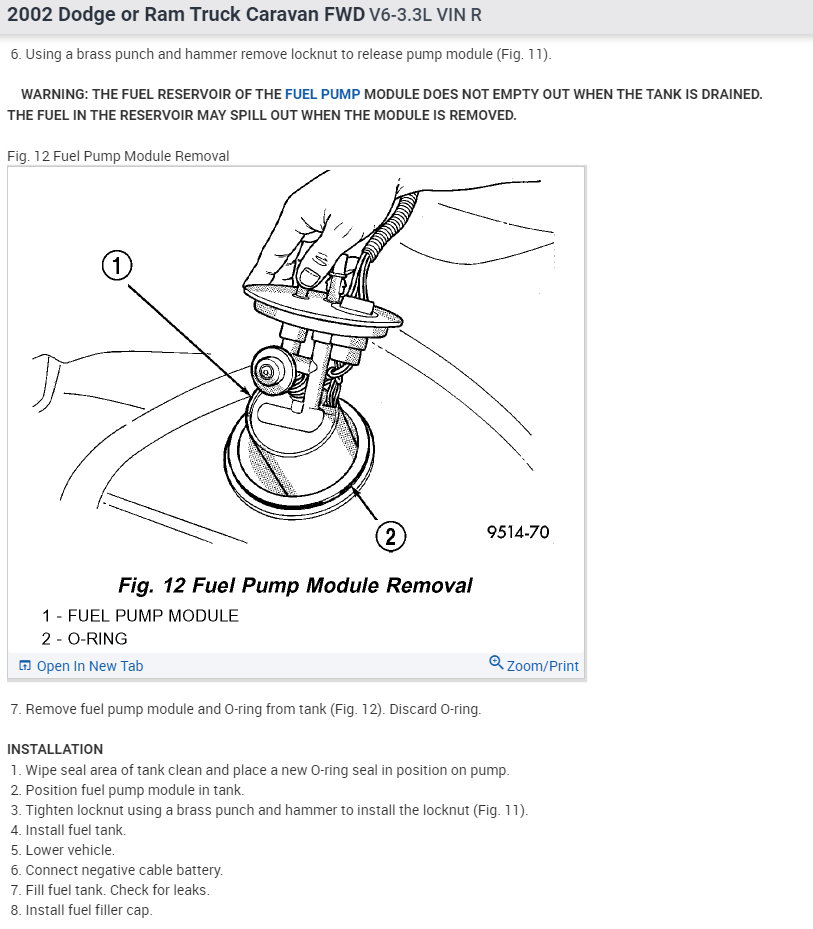 2002 Dodge or Ram Truck Caravan FWD V6-3.3L VIN R

6. Using a brass punch and hammer remove locknut to release pump module (Fig. 11).

WARNING: THE FUEL RESERVOIR OF THE FUEL PUMP MODULE DOES NOT EMPTY OUT WHEN THE TANK IS DRAINED. THE FUEL IN THE RESERVOIR MAY SPILL OUT WHEN THE MODULE IS REMOVED.

Fig. 12 Fuel Pump Module Removal

1

2

9514-70

Fig. 12 Fuel Pump Module Removal

1 - FUEL PUMP MODULE
2 - O-RING

Open In New Tab

Zoom/Print

7. Remove fuel pump module and O-ring from tank (Fig. 12). Discard O-ring.

INSTALLATION
1. Wipe seal area of tank clean and place a new O-ring seal in position on pump.
2. Position fuel pump module in tank.
3. Tighten locknut using a brass punch and hammer to install the locknut (Fig. 11).
4. Install fuel tank.
5. Lower vehicle.
6. Connect negative cable battery.
7. Fill fuel tank. Check for leaks.
8. Install fuel filler cap.