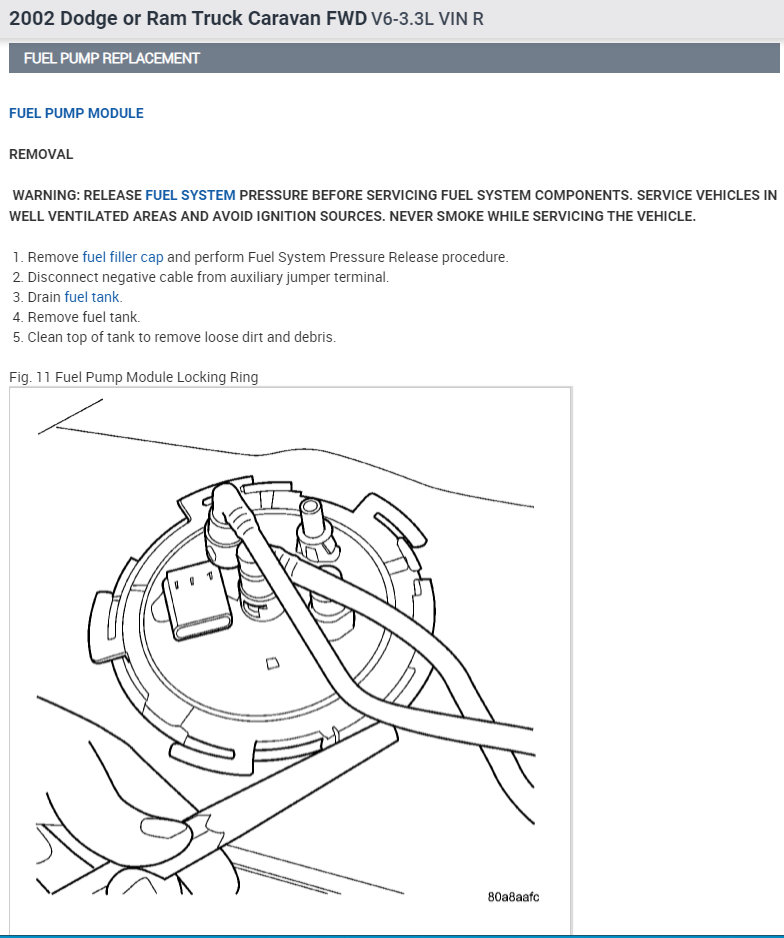 2002 Dodge or Ram Truck Caravan FWD V6-3.3L VIN R

FUEL PUMP REPLACEMENT

FUEL PUMP MODULE

REMOVAL

WARNING: RELEASE FUEL SYSTEM PRESSURE BEFORE SERVICING FUEL SYSTEM COMPONENTS. SERVICE VEHICLES IN WELL VENTILATED AREAS AND AVOID IGNITION SOURCES. NEVER SMOKE WHILE SERVICING THE VEHICLE.

1. Remove fuel filler cap and perform Fuel System Pressure Release procedure.
2. Disconnect negative cable from auxiliary jumper terminal.
3. Drain fuel tank.
4. Remove fuel tank.
5. Clean top of tank to remove loose dirt and debris.

Fig. 11 Fuel Pump Module Locking Ring

80a8aafc