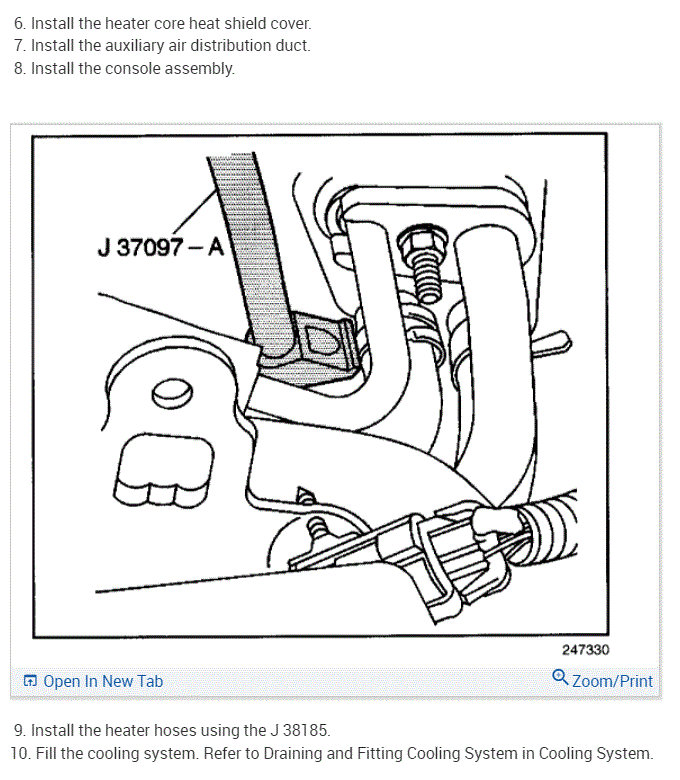 6. Install the heater core heat shield cover.
7. Install the auxiliary air distribution duct.
8. Install the console assembly.

J 37097 – A

247330

Open In New Tab

Zoom/Print

9. Install the heater hoses using the J 38185.
10. Fill the cooling system. Refer to Draining and Fitting Cooling System in Cooling System.