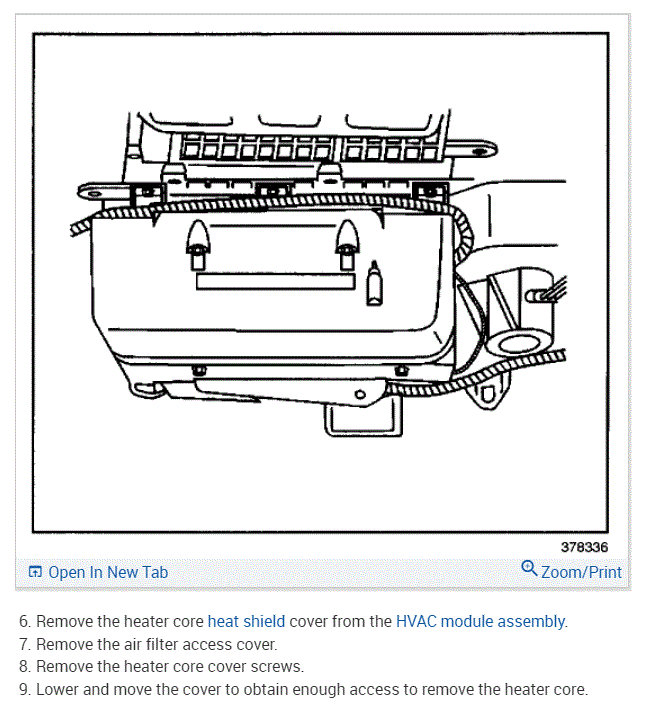 378336

Open In New Tab

Zoom/Print

6. Remove the heater core heat shield cover from the HVAC module assembly.
7. Remove the air filter access cover.
8. Remove the heater core cover screws.
9. Lower and move the cover to obtain enough access to remove the heater core.