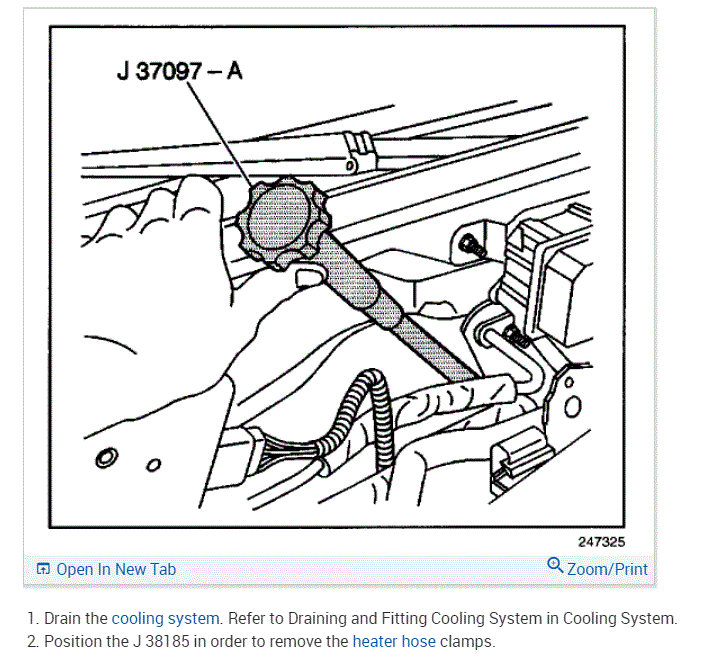 J 37097 – A

247325

Open In New Tab

Zoom/Print

1. Drain the cooling system. Refer to Draining and Fitting Cooling System in Cooling System.
2. Position the J 38185 in order to remove the heater hose clamps.