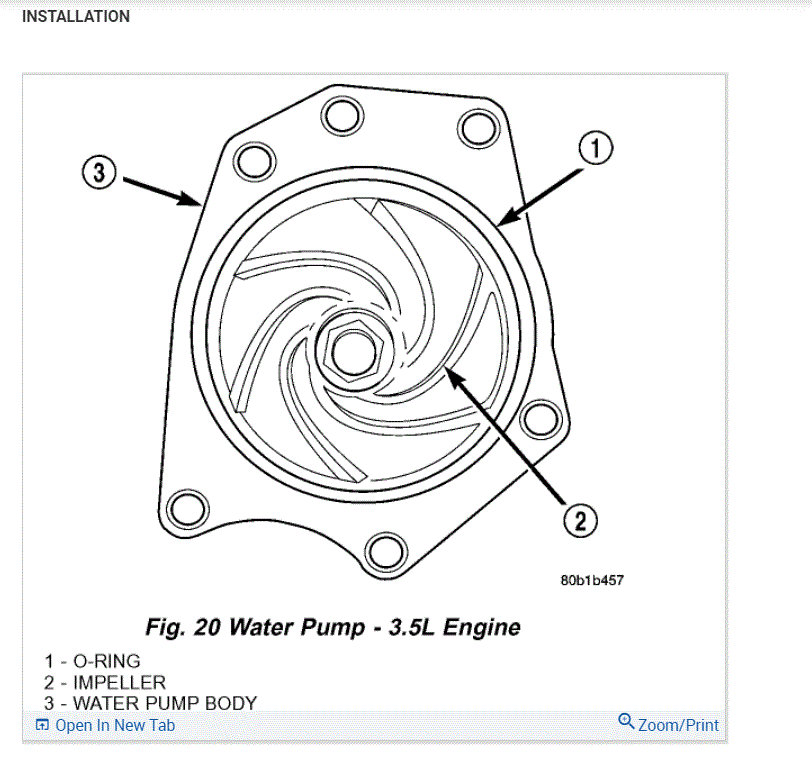 INSTALLATION

3

1

2

80b1b457

Fig. 20 Water Pump - 3.5L Engine

1 - O-RING
2 - IMPELLER
3 - WATER PUMP BODY

Open In New Tab

Zoom/Print