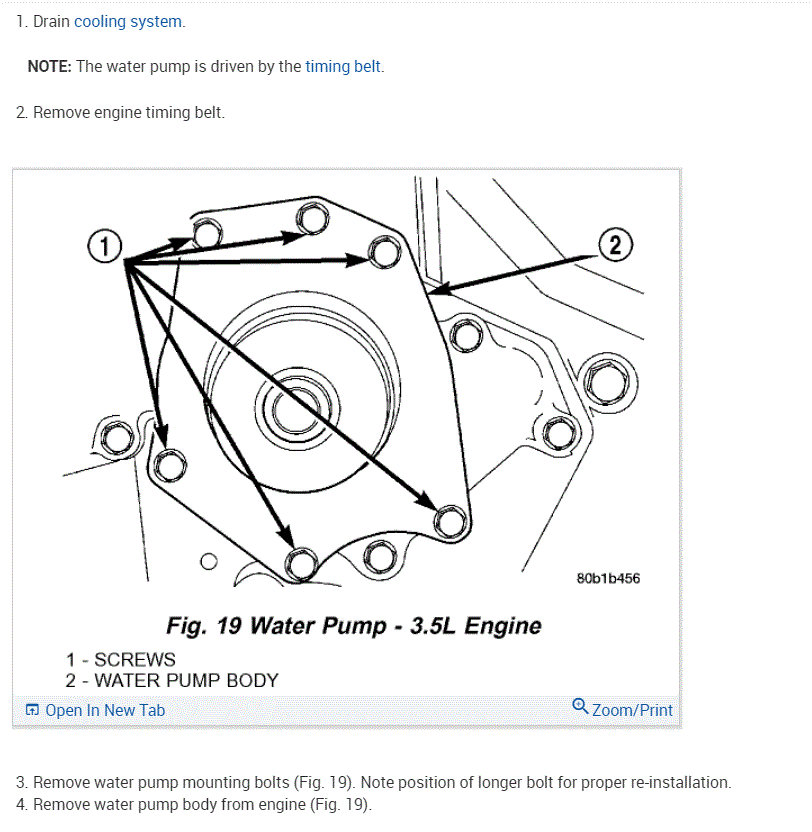 1. Drain cooling system.

NOTE: The water pump is driven by the timing belt.

2. Remove engine timing belt.

1

2

80b1b456

Fig. 19 Water Pump - 3.5L Engine

1 - SCREWS
2 - WATER PUMP BODY

Open In New Tab

Zoom/Print

3. Remove water pump mounting bolts (Fig. 19). Note position of longer bolt for proper re-installation.
4. Remove water pump body from engine (Fig. 19).