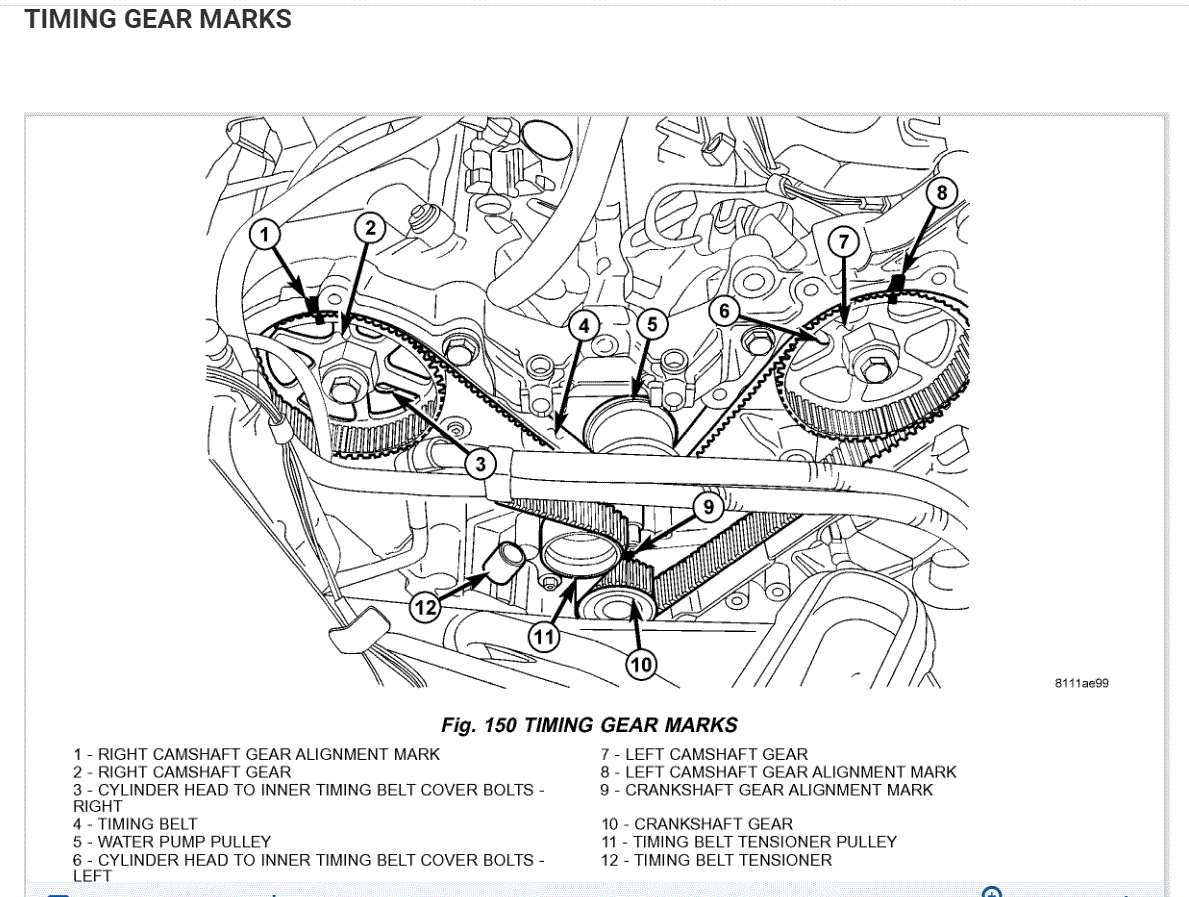 TIMING GEAR MARKS

1 2 3 4 5 6 7 8 9 10 11 12

8111ae99

Fig. 150 TIMING GEAR MARKS

1 - RIGHT CAMSHAFT GEAR ALIGNMENT MARK
2 - RIGHT CAMSHAFT GEAR
3 - CYLINDER HEAD TO INNER TIMING BELT COVER BOLTS - RIGHT
4 - TIMING BELT
5 - WATER PUMP PULLEY
6 - CYLINDER HEAD TO INNER TIMING BELT COVER BOLTS - LEFT

7 - LEFT CAMSHAFT GEAR
8 - LEFT CAMSHAFT GEAR ALIGNMENT MARK
9 - CRANKSHAFT GEAR ALIGNMENT MARK
10 - CRANKSHAFT GEAR
11 - TIMING BELT TENSIONER PULLEY
12 - TIMING BELT TENSIONER