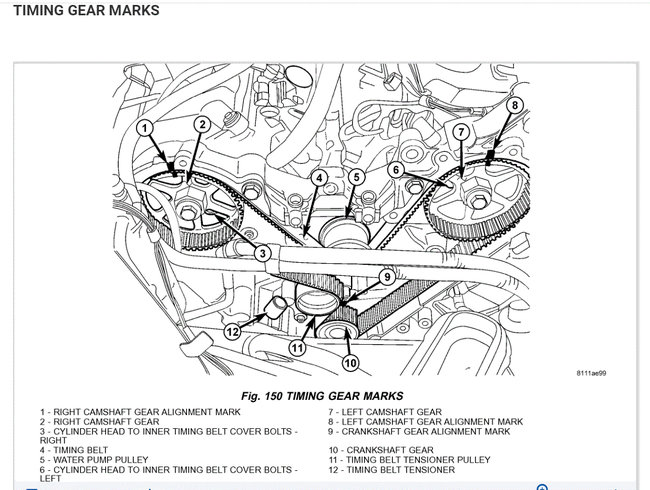 TIMING GEAR MARKS

1
2
3
4
5
6
7
8
9
10
11
12

8111ae99

Fig. 150 TIMING GEAR MARKS

1 - RIGHT CAMSHAFT GEAR ALIGNMENT MARK
2 - RIGHT CAMSHAFT GEAR
3 - CYLINDER HEAD TO INNER TIMING BELT COVER BOLTS - RIGHT
4 - TIMING BELT
5 - WATER PUMP PULLEY
6 - CYLINDER HEAD TO INNER TIMING BELT COVER BOLTS - LEFT

7 - LEFT CAMSHAFT GEAR
8 - LEFT CAMSHAFT GEAR ALIGNMENT MARK
9 - CRANKSHAFT GEAR ALIGNMENT MARK
10 - CRANKSHAFT GEAR
11 - TIMING BELT TENSIONER PULLEY
12 - TIMING BELT TENSIONER