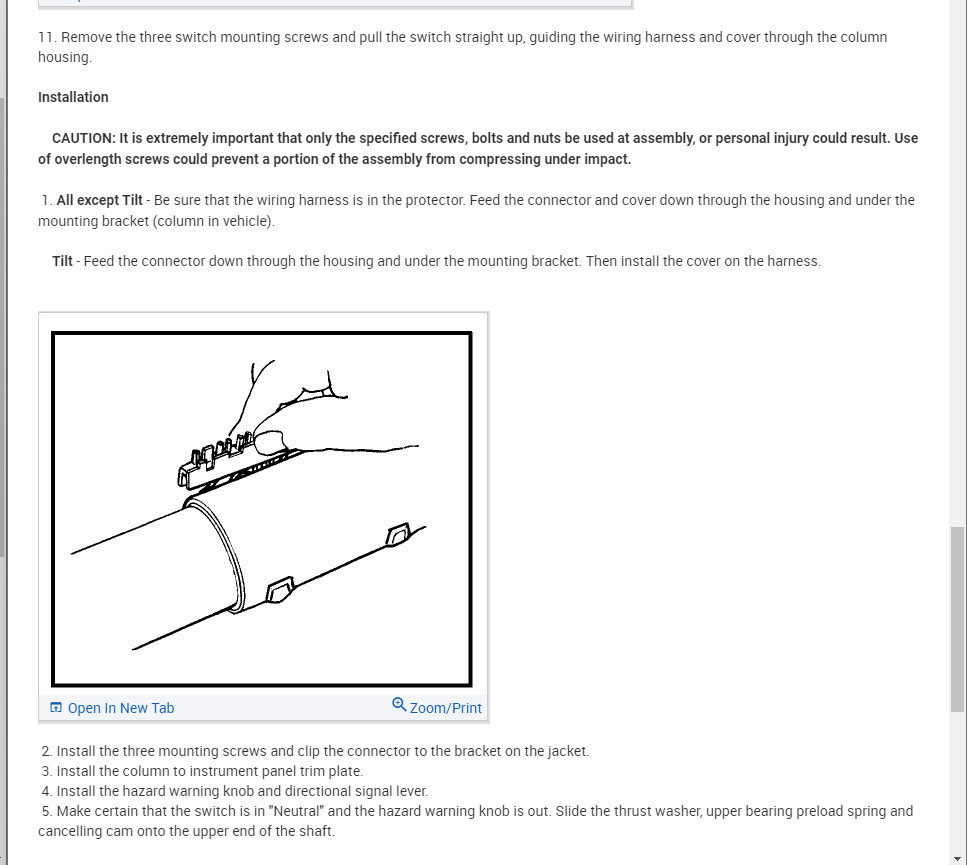 11. Remove the three switch mounting screws and pull the switch straight up, guiding the wiring harness and cover through the column housing.

Installation

CAUTION: It is extremely important that only the specified screws, bolts and nuts be used at assembly, or personal injury could result. Use of overlength screws could prevent a portion of the assembly from compressing under impact.

1. All except Tilt - Be sure that the wiring harness is in the protector. Feed the connector and cover down through the housing and under the mounting bracket (column in vehicle).

Tilt - Feed the connector down through the housing and under the mounting bracket. Then install the cover on the harness.

Open In New Tab

Zoom/Print

2. Install the three mounting screws and clip the connector to the bracket on the jacket.
3. Install the column to instrument panel trim plate.
4. Install the hazard warning knob and directional signal lever.
5. Make certain that the switch is in "Neutral" and the hazard warning knob is out. Slide the thrust washer, upper bearing preload spring and cancelling cam onto the upper end of the shaft.