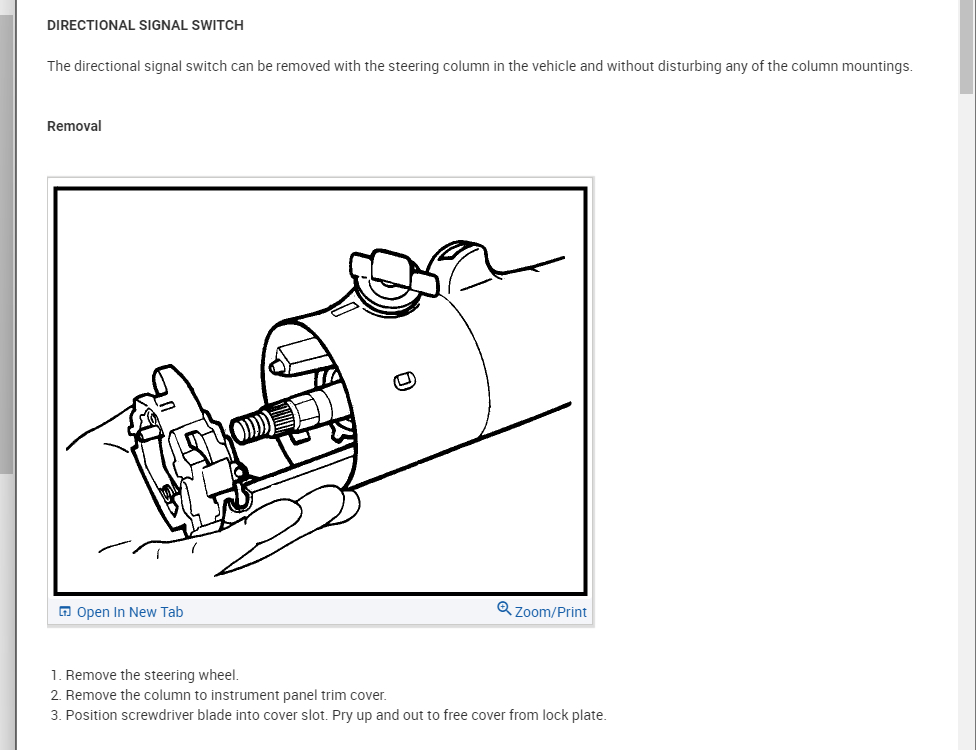 DIRECTIONAL SIGNAL SWITCH

The directional signal switch can be removed with the steering column in the vehicle and without disturbing any of the column mountings.

Removal

Open In New Tab
Zoom/Print

1. Remove the steering wheel.
2. Remove the column to instrument panel trim cover.
3. Position screwdriver blade into cover slot. Pry up and out to free cover from lock plate.