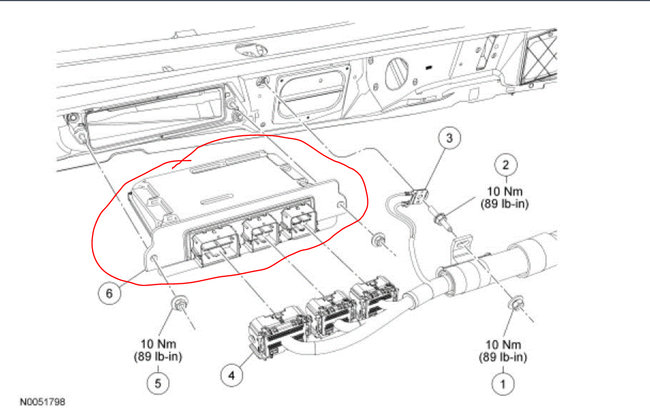 3

2
10 Nm
(89 lb-in)

6

10 Nm
(89 lb-in)

5

4

10 Nm
(89 lb-in)

1

N0051798