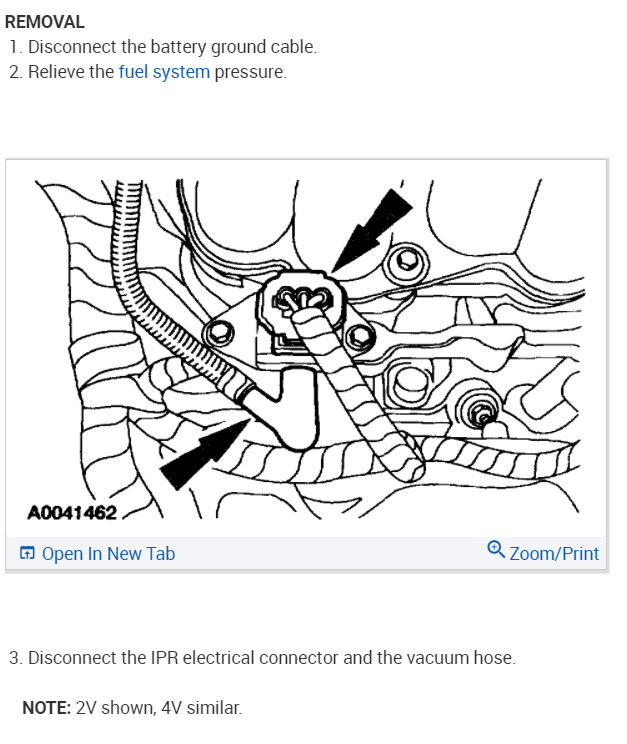 REMOVAL
1. Disconnect the battery ground cable.
2. Relieve the fuel system pressure.

A0041462

Open In New Tab
Zoom/Print

3. Disconnect the IPR electrical connector and the vacuum hose.

NOTE: 2V shown, 4V similar.