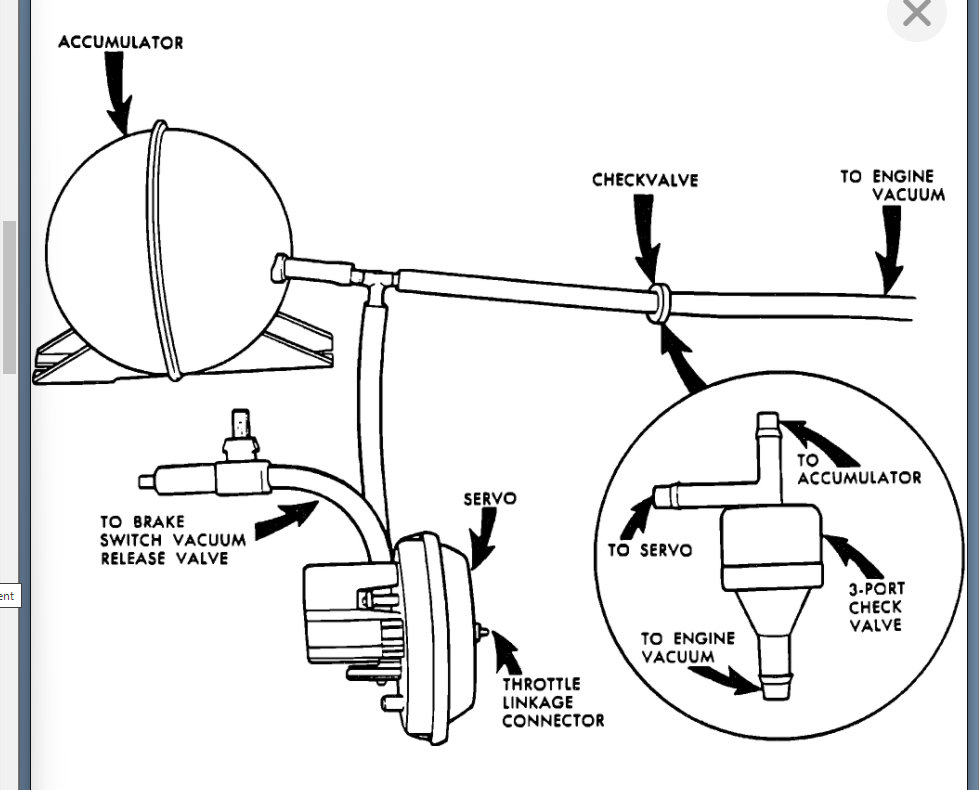 ACCUMULATOR

CHECKVALVE

TO ENGINE VACUUM

TO BRAKE SWITCH VACUUM RELEASE VALVE

SERVO

THROTTLE LINKAGE CONNECTOR

TO ACCUMULATOR

TO SERVO

3-PORT CHECK VALVE

TO ENGINE VACUUM

ent