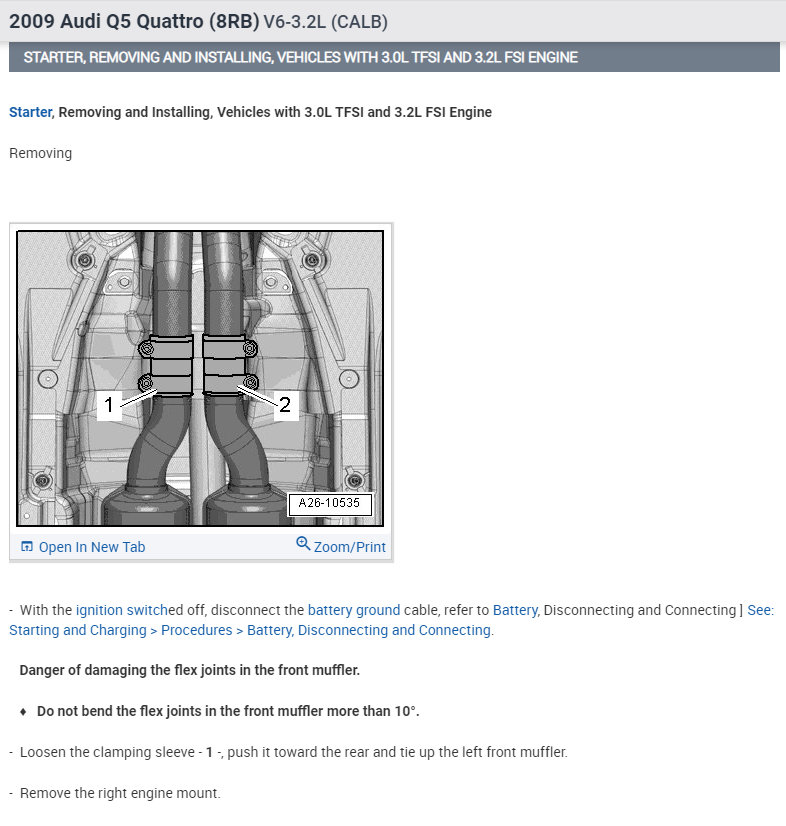 2009 Audi Q5 Quattro (8RB) V6-3.2L (CALB)

STARTER, REMOVING AND INSTALLING, VEHICLES WITH 3.0L TFSI AND 3.2L FSI ENGINE

Starter, Removing and Installing, Vehicles with 3.0L TFSI and 3.2L FSI Engine

Removing

1

2

A26-10535

Open In New Tab

Zoom/Print

- With the ignition switched off, disconnect the battery ground cable, refer to Battery, Disconnecting and Connecting ] See: Starting and Charging > Procedures > Battery, Disconnecting and Connecting.

Danger of damaging the flex joints in the front muffler.

♦ Do not bend the flex joints in the front muffler more than 10°.

- Loosen the clamping sleeve - 1 -, push it toward the rear and tie up the left front muffler.

- Remove the right engine mount.