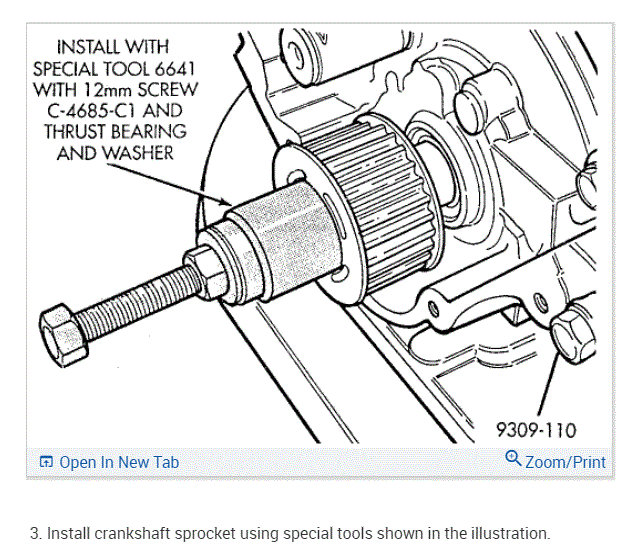 INSTALL WITH SPECIAL TOOL 6641 WITH 12mm SCREW C-4685-C1 AND THRUST BEARING AND WASHER

9309-110

Open In New Tab

Zoom/Print

3. Install crankshaft sprocket using special tools shown in the illustration.