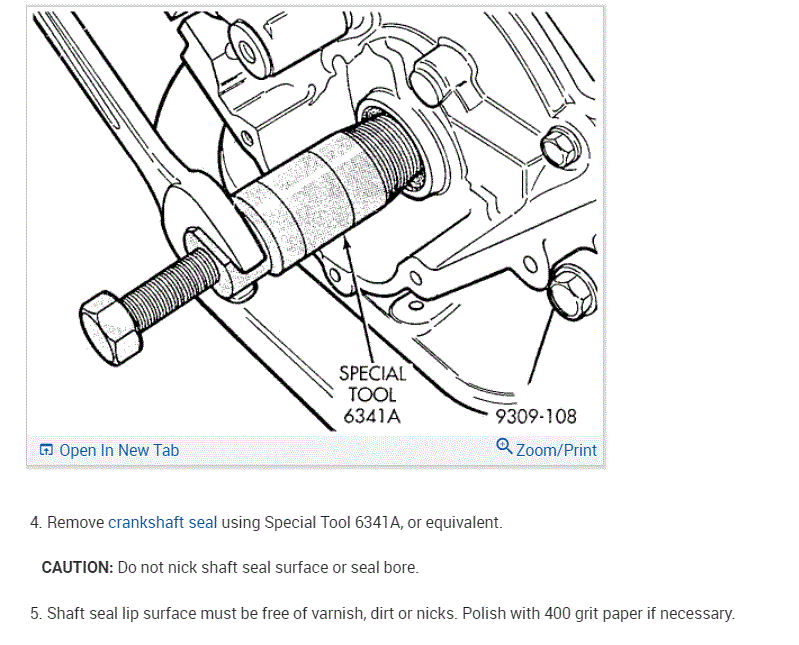 SPECIAL TOOL 6341A

9309-108

Open In New Tab

Zoom/Print

4. Remove crankshaft seal using Special Tool 6341A, or equivalent.

CAUTION: Do not nick shaft seal surface or seal bore.

5. Shaft seal lip surface must be free of varnish, dirt or nicks. Polish with 400 grit paper if necessary.