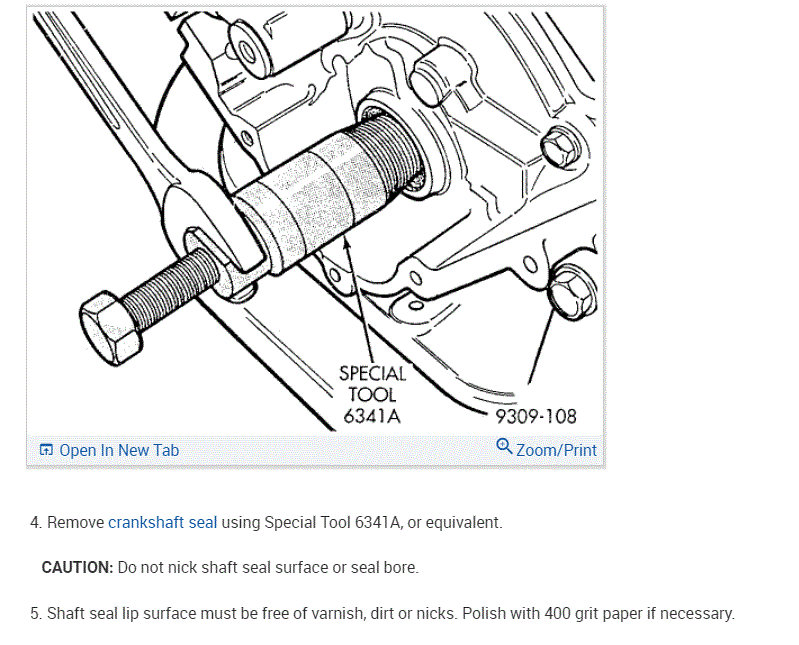 SPECIAL TOOL 6341A

9309-108

Open In New Tab

Zoom/Print

4. Remove crankshaft seal using Special Tool 6341A, or equivalent.

CAUTION: Do not nick shaft seal surface or seal bore.

5. Shaft seal lip surface must be free of varnish, dirt or nicks. Polish with 400 grit paper if necessary.