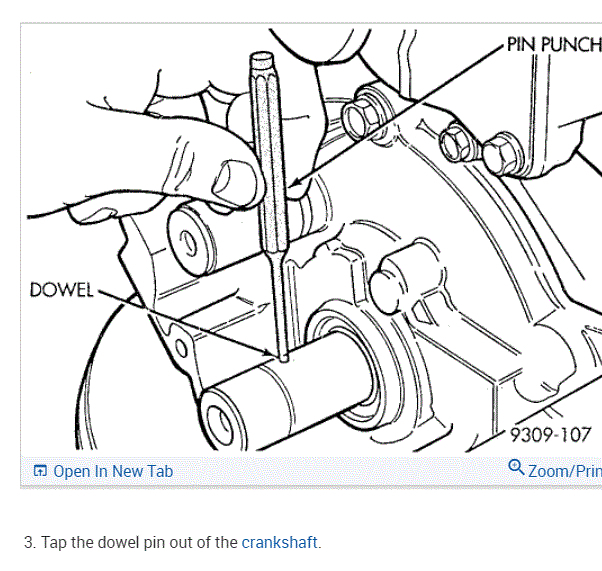 PIN PUNCH

DOWEL

9309-107

Open In New Tab

Zoom/Prin

3. Tap the dowel pin out of the crankshaft.