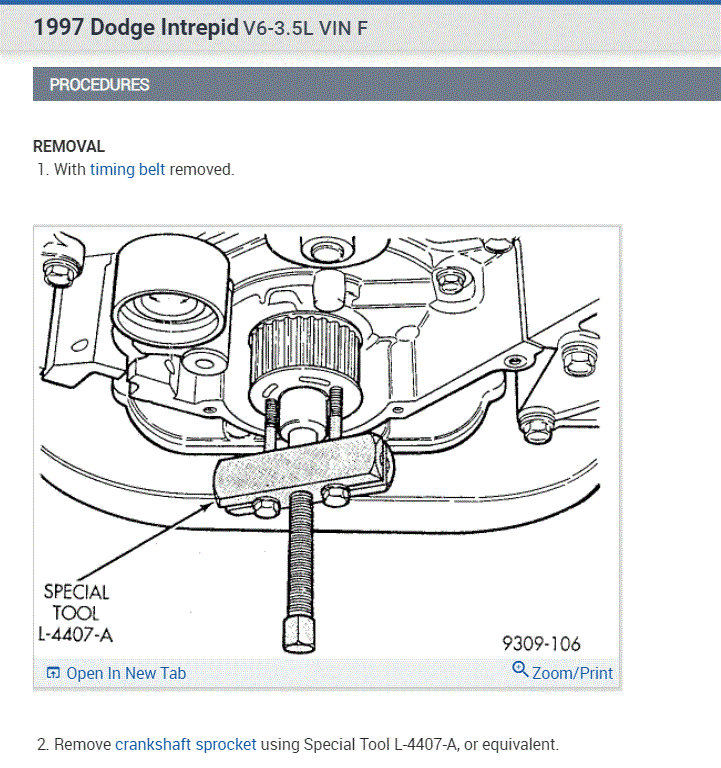 1997 Dodge Intrepid V6-3.5L VIN F

PROCEDURES

REMOVAL

1. With timing belt removed.

SPECIAL TOOL L-4407-A

9309-106

Open In New Tab

Zoom/Print

2. Remove crankshaft sprocket using Special Tool L-4407-A, or equivalent.