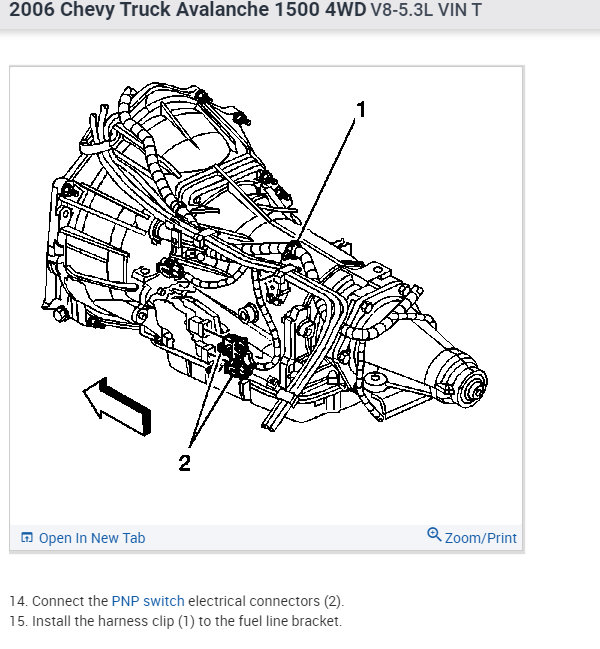 2006 Chevy Truck Avalanche 1500 4WD V8-5.3L VIN T

1

2

Open In New Tab

Zoom/Print

14. Connect the PNP switch electrical connectors (2).
15. Install the harness clip (1) to the fuel line bracket.