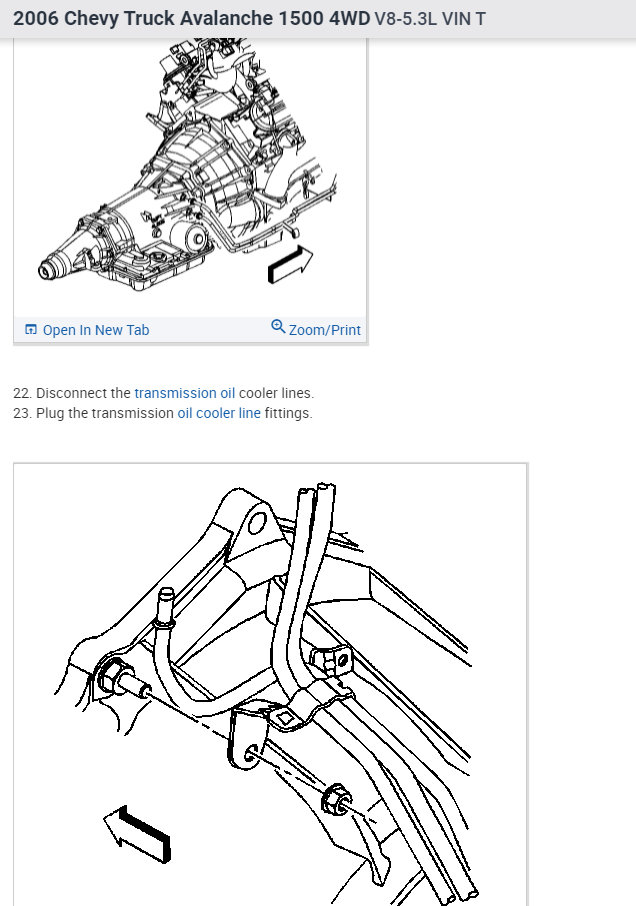 2006 Chevy Truck Avalanche 1500 4WD V8-5.3L VIN T

Open In New Tab Zoom/Print

22. Disconnect the transmission oil cooler lines.
23. Plug the transmission oil cooler line fittings.