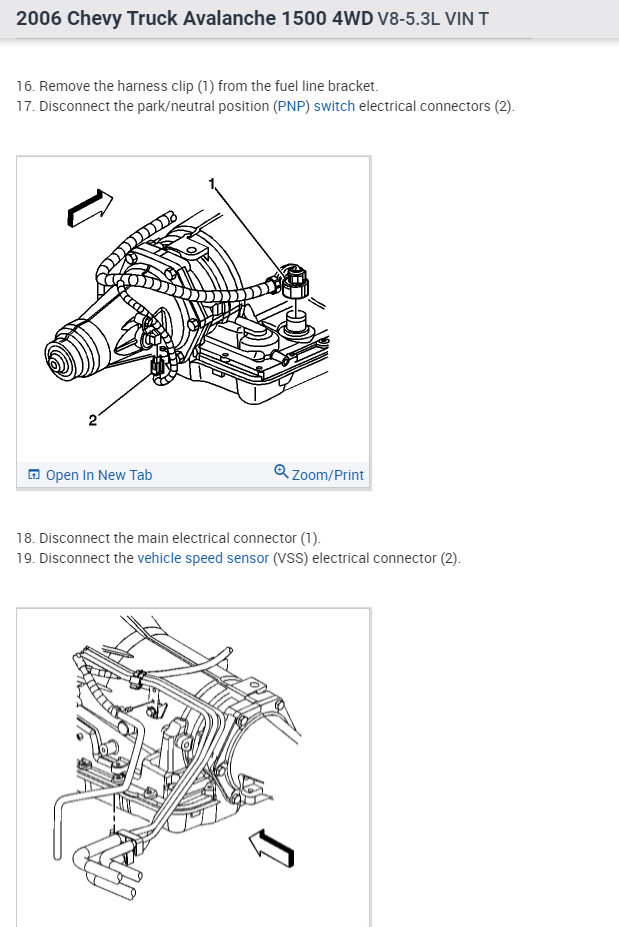 2006 Chevy Truck Avalanche 1500 4WD V8-5.3L VIN T

16. Remove the harness clip (1) from the fuel line bracket.
17. Disconnect the park/neutral position (PNP) switch electrical connectors (2).

1

2

Open In New Tab

Zoom/Print

18. Disconnect the main electrical connector (1).
19. Disconnect the vehicle speed sensor (VSS) electrical connector (2).