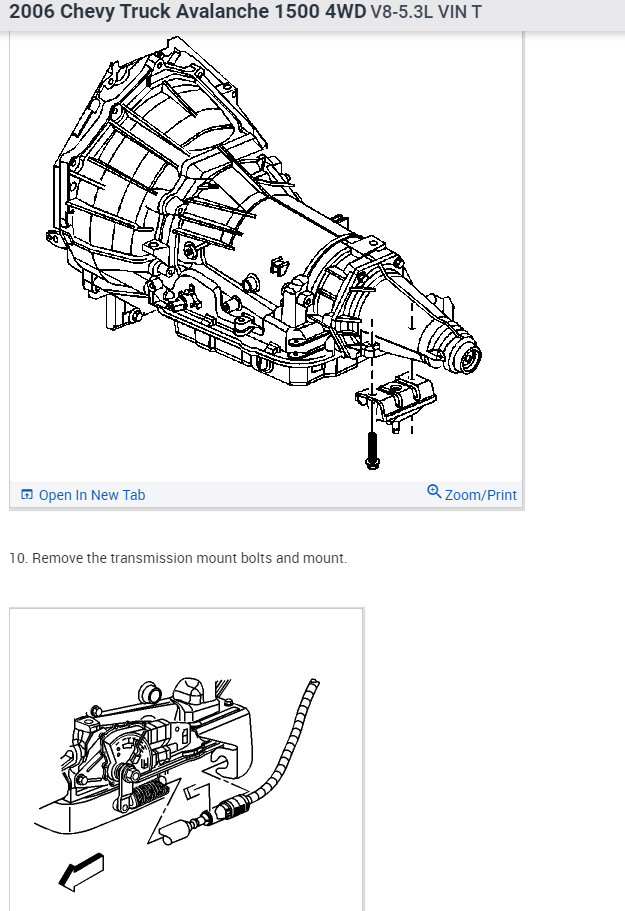 2006 Chevy Truck Avalanche 1500 4WD V8-5.3L VIN T

Open In New Tab

Zoom/Print

10. Remove the transmission mount bolts and mount.