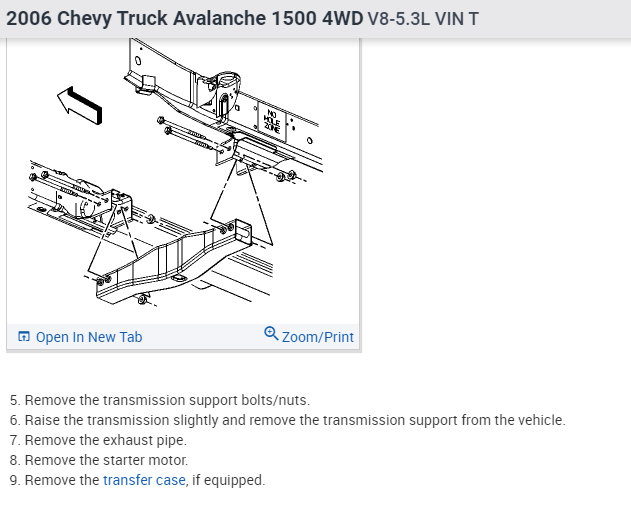 2006 Chevy Truck Avalanche 1500 4WD V8-5.3L VIN T

NO HOLE ZONE

Open In New Tab

Zoom/Print

5. Remove the transmission support bolts/nuts.
6. Raise the transmission slightly and remove the transmission support from the vehicle.
7. Remove the exhaust pipe.
8. Remove the starter motor.
9. Remove the transfer case, if equipped.